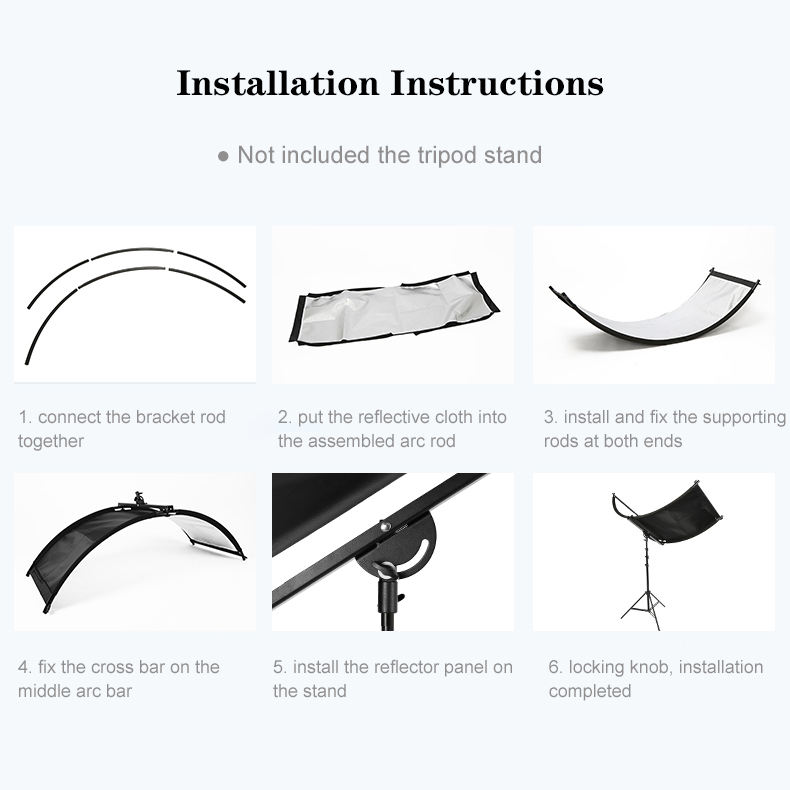 Installation Instructions

● Not included the tripod stand

1. connect the bracket rod together

2. put the reflective cloth into the assembled arc rod

3. install and fix the supporting rods at both ends

4. fix the cross bar on the middle arc bar

5. install the reflector panel on the stand

6. locking knob, installation completed