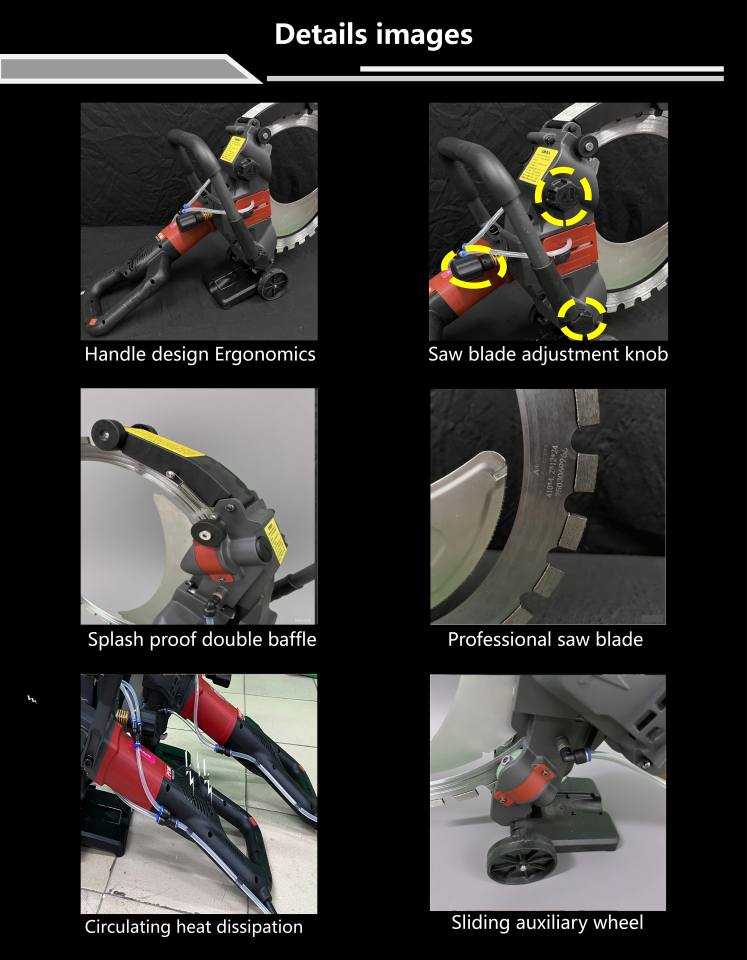 Details images

Handle design Ergonomics

Saw blade adjustment knob

Splash proof double baffle

Professional saw blade

Circulating heat dissipation

Sliding auxiliary wheel