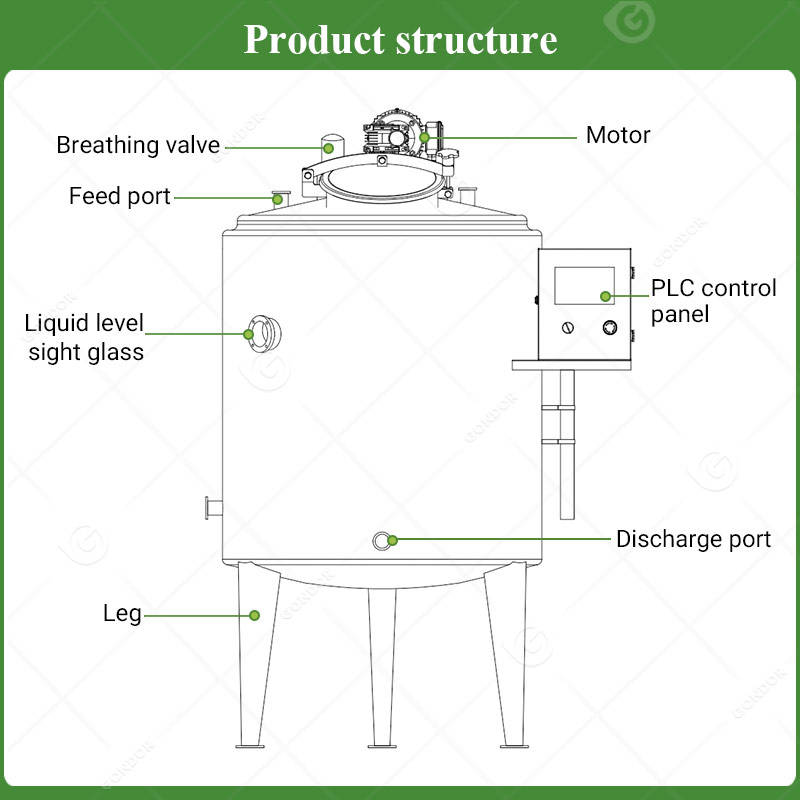 Product structure

Breathing valve

Motor

Feed port

PLC control panel

Liquid level sight glass

Discharge port

Leg