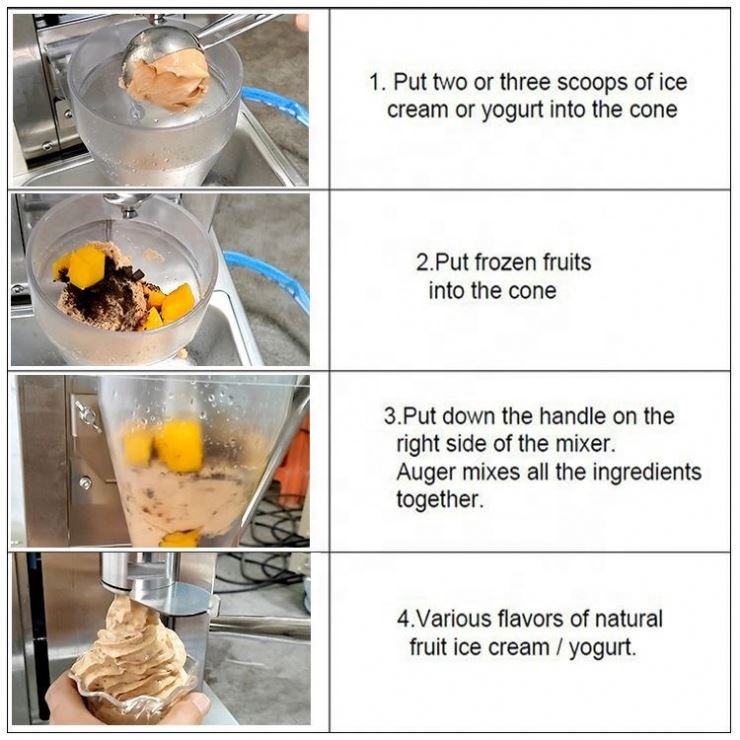 1. Put two or three scoops of ice cream or yogurt into the cone

2.Put frozen fruits into the cone

3.Put down the handle on the right side of the mixer. Auger mixes all the ingredients together.

4.Various flavors of natural fruit ice cream / yogurt.