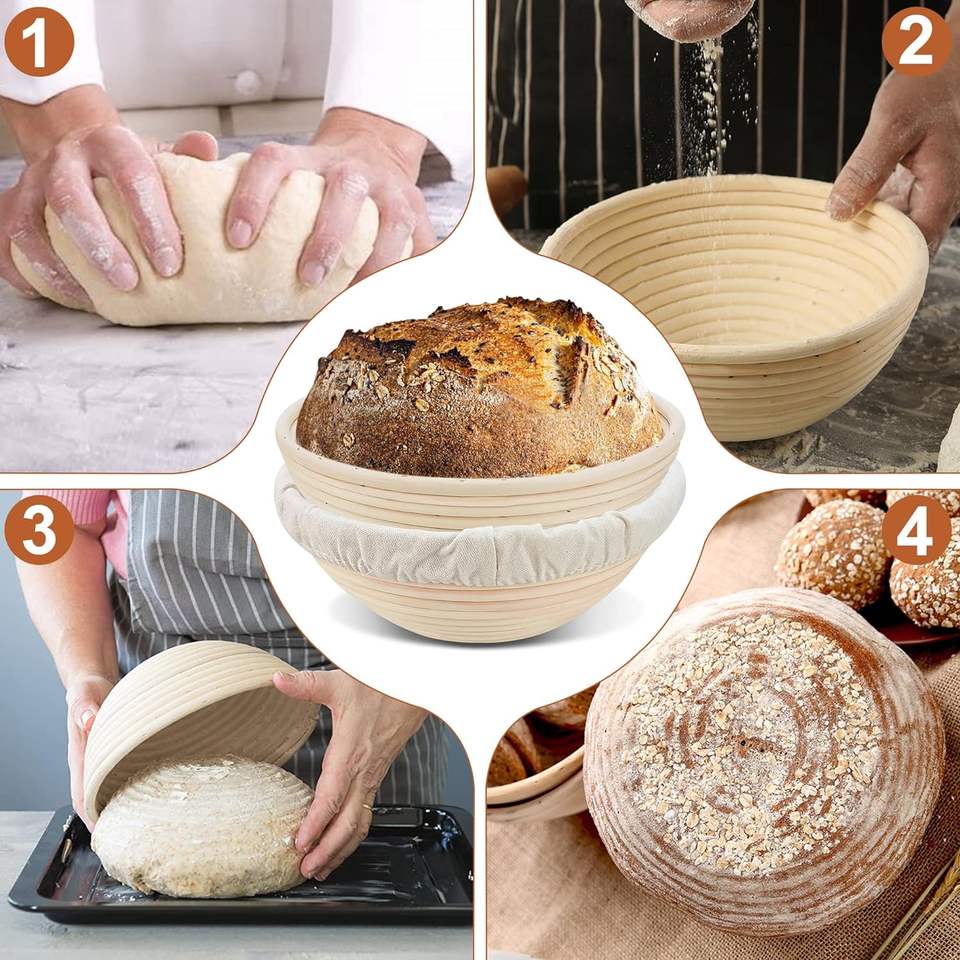 1
2
3
4