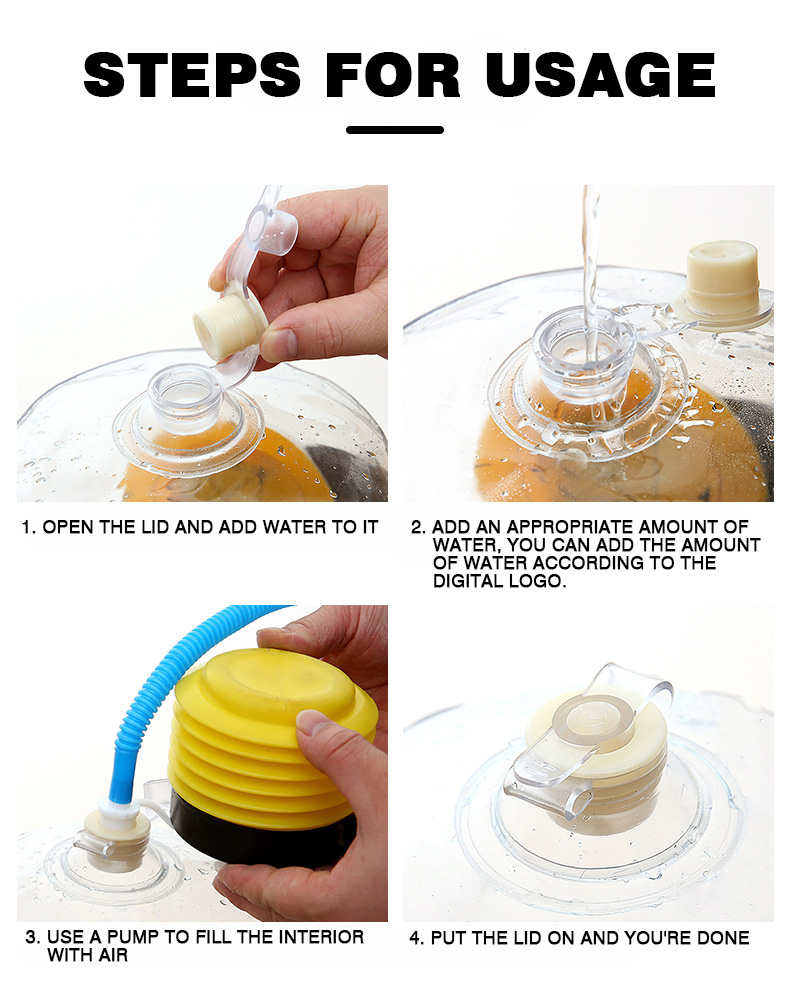 STEPS FOR USAGE

1. OPEN THE LID AND ADD WATER TO IT

2. ADD AN APPROPRIATE AMOUNT OF WATER, YOU CAN ADD THE AMOUNT OF WATER ACCORDING TO THE DIGITAL LOGO.

3. USE A PUMP TO FILL THE INTERIOR WITH AIR

4. PUT THE LID ON AND YOU'RE DONE