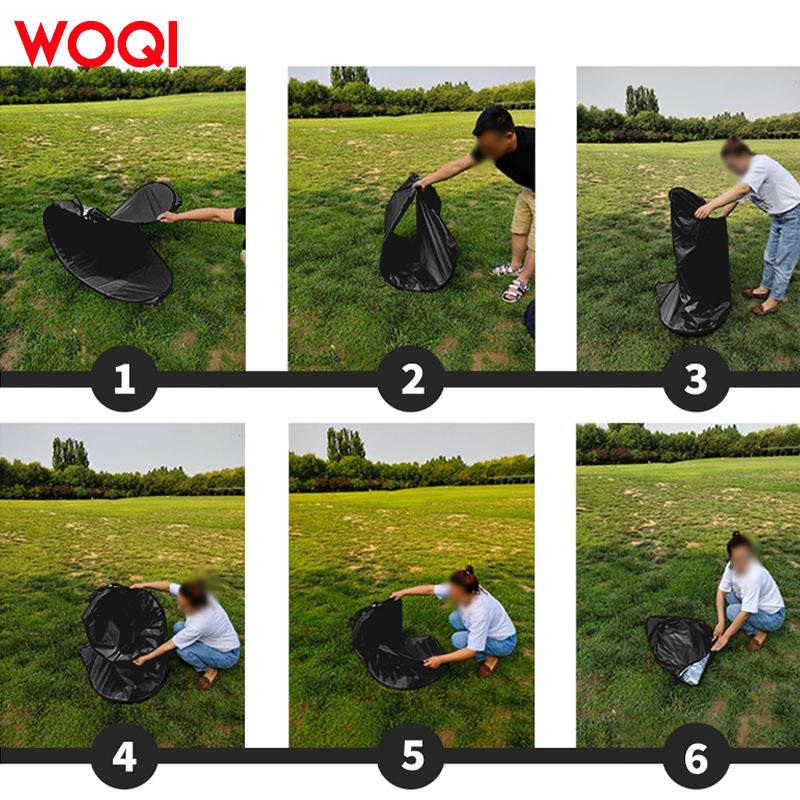 WOQI

1

2

3

4

5

6