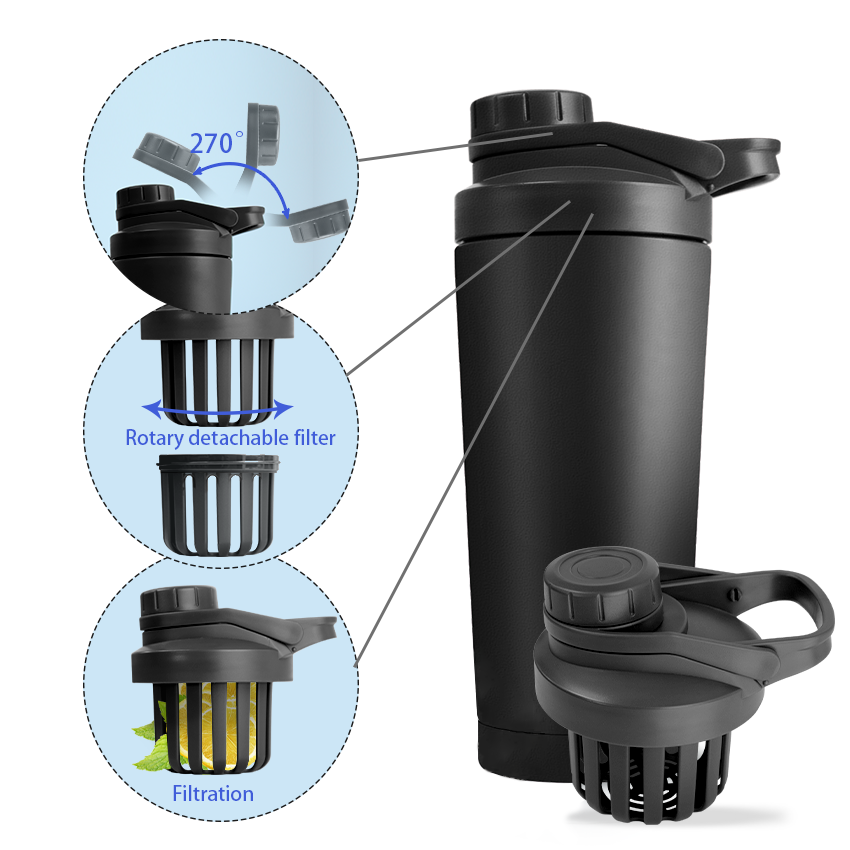 270°

Rotary detachable filter

Filtration