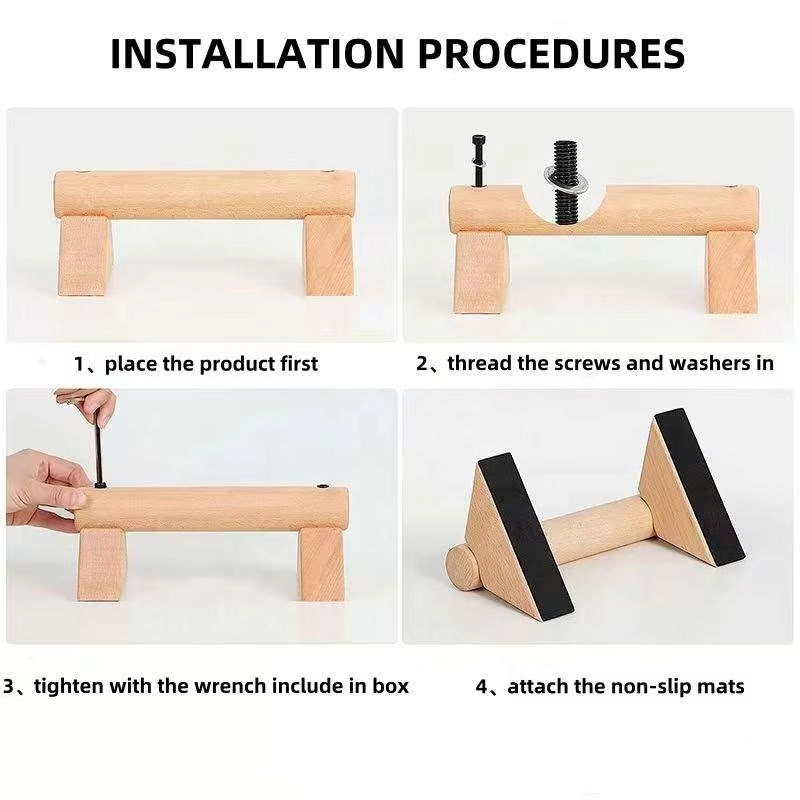 INSTALLATION PROCEDURES

1、place the product first

2、thread the screws and washers in

3、tighten with the wrench include in box

4、attach the non-slip mats