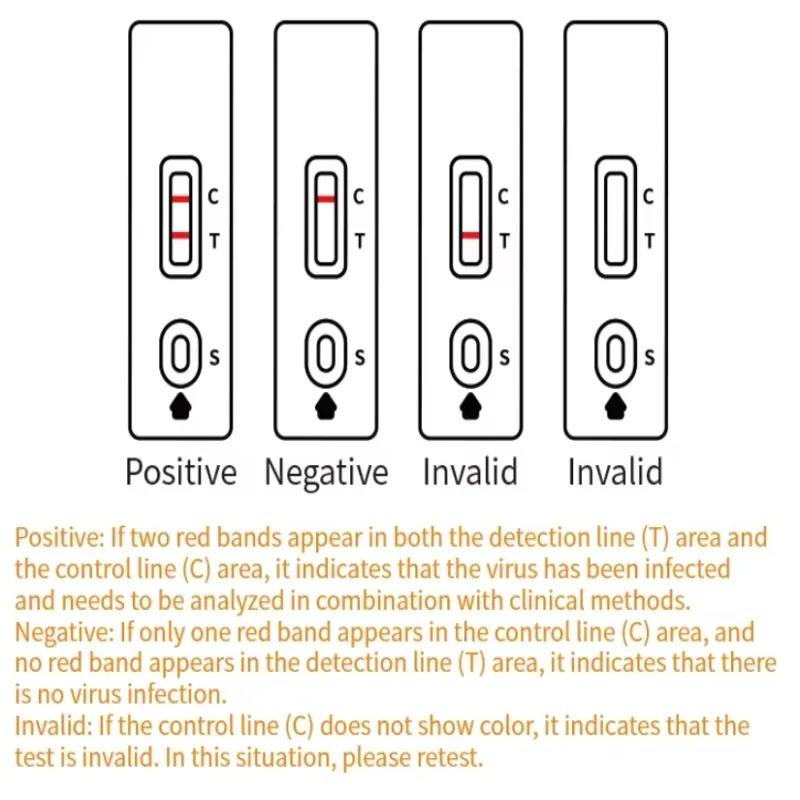 C
T
S

C
T
S

C
T
S

C
T
S

Positive Negative Invalid Invalid

Positive: If two red bands appear in both the detection line (T) area and the control line (C) area, it indicates that the virus has been infected and needs to be analyzed in combination with clinical methods.
Negative: If only one red band appears in the control line (C) area, and no red band appears in the detection line (T) area, it indicates that there is no virus infection.
Invalid: If the control line (C) does not show color, it indicates that the test is invalid. In this situation, please retest.