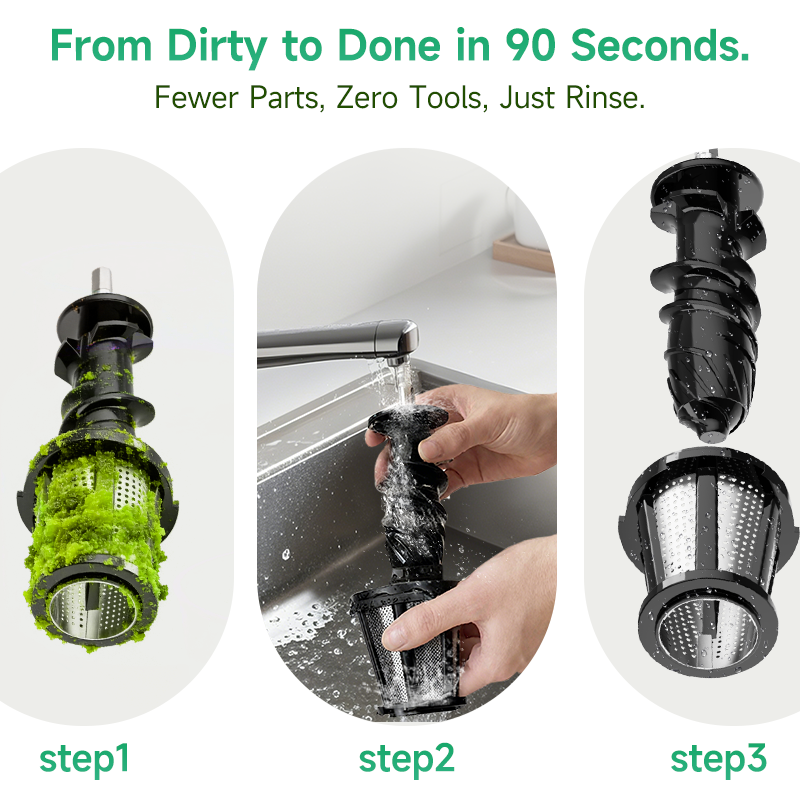 From Dirty to Done in 90 Seconds.
Fewer Parts, Zero Tools, Just Rinse.

step1

step2

step3