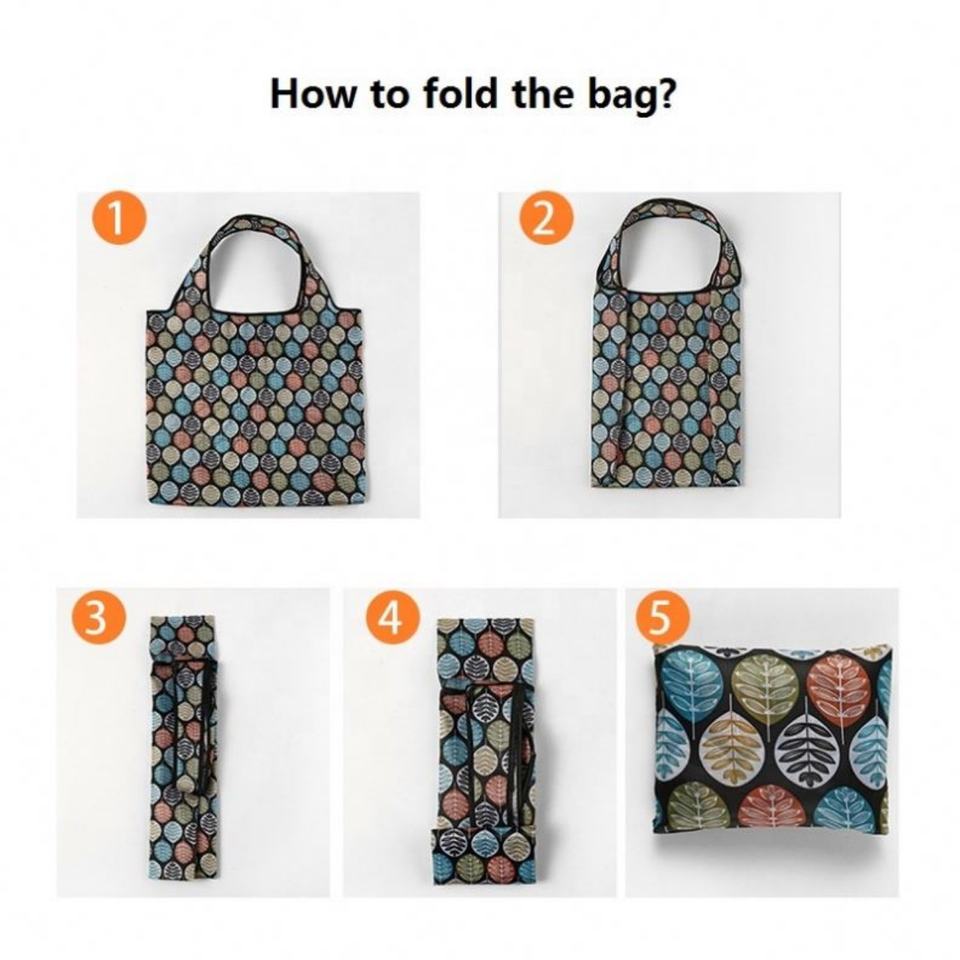 How to fold the bag?

1

2

3

4

5