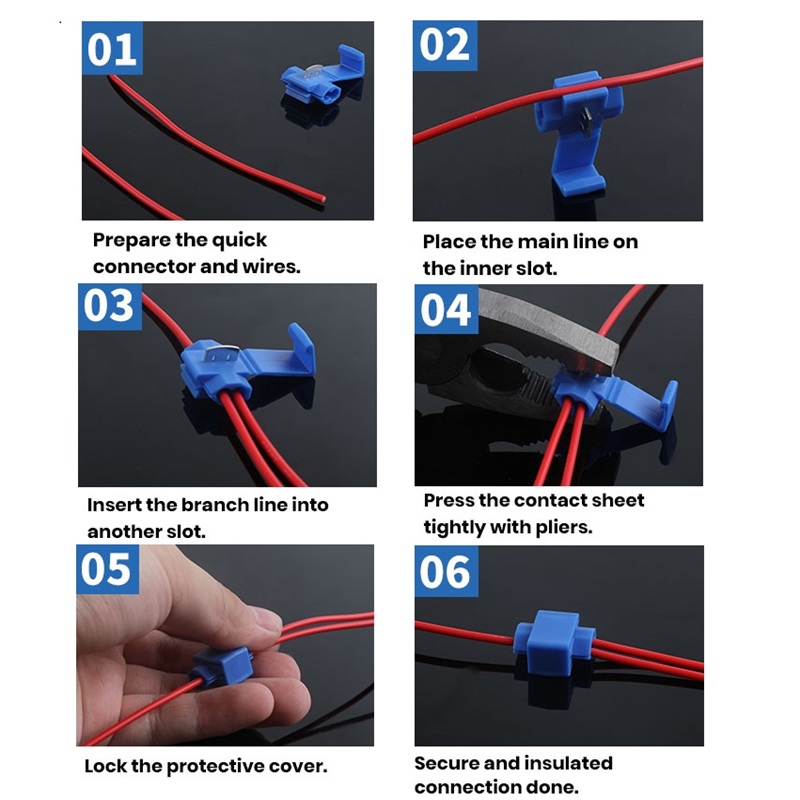 01

Prepare the quick connector and wires.

02

Place the main line on the inner slot.

03

Insert the branch line into another slot.

04

Press the contact sheet tightly with pliers.

05

Lock the protective cover.

06

Secure and insulated connection done.