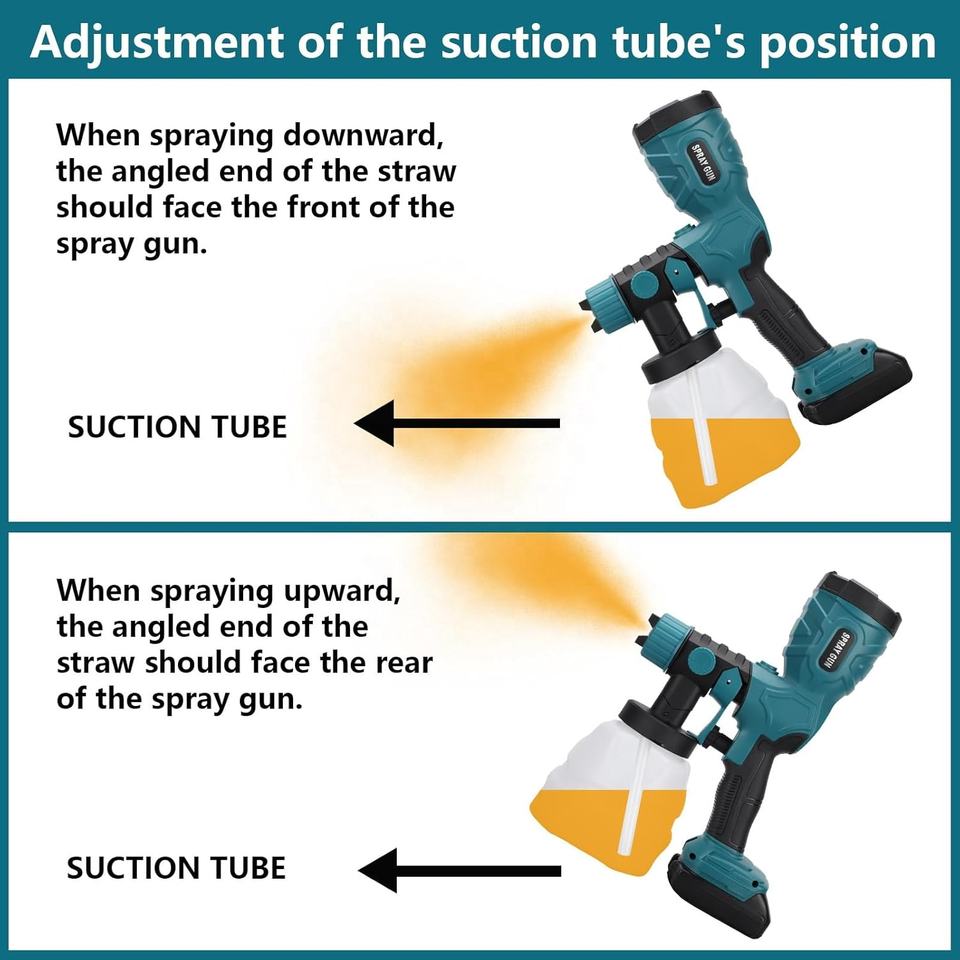 Adjustment of the suction tube's position

When spraying downward, the angled end of the straw should face the front of the spray gun.

SPRAY GUN

SUCTION TUBE

When spraying upward, the angled end of the straw should face the rear of the spray gun.

SPRAY GUN

SUCTION TUBE