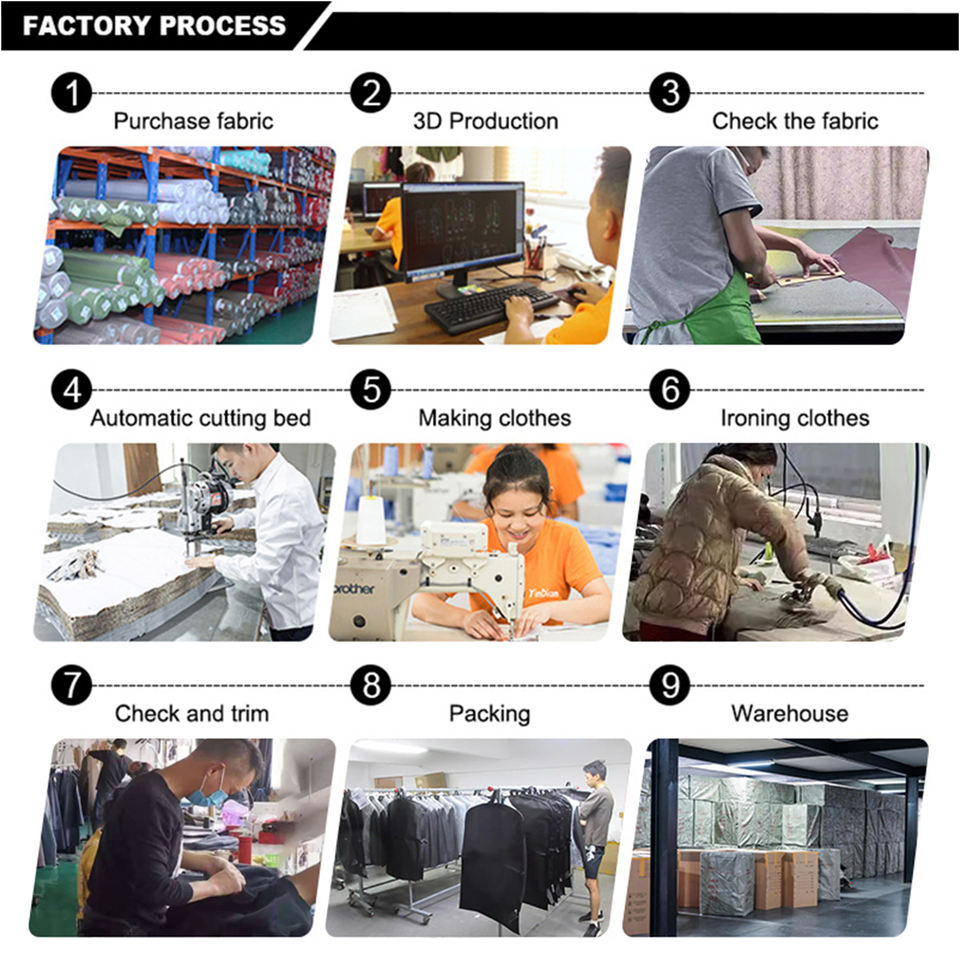 FACTORY PROCESS

1
Purchase fabric

2
3D Production

3
Check the fabric

4
Automatic cutting bed

5
Making clothes

brother

YinDian

6
Ironing clothes

7
Check and trim

8
Packing

9
Warehouse