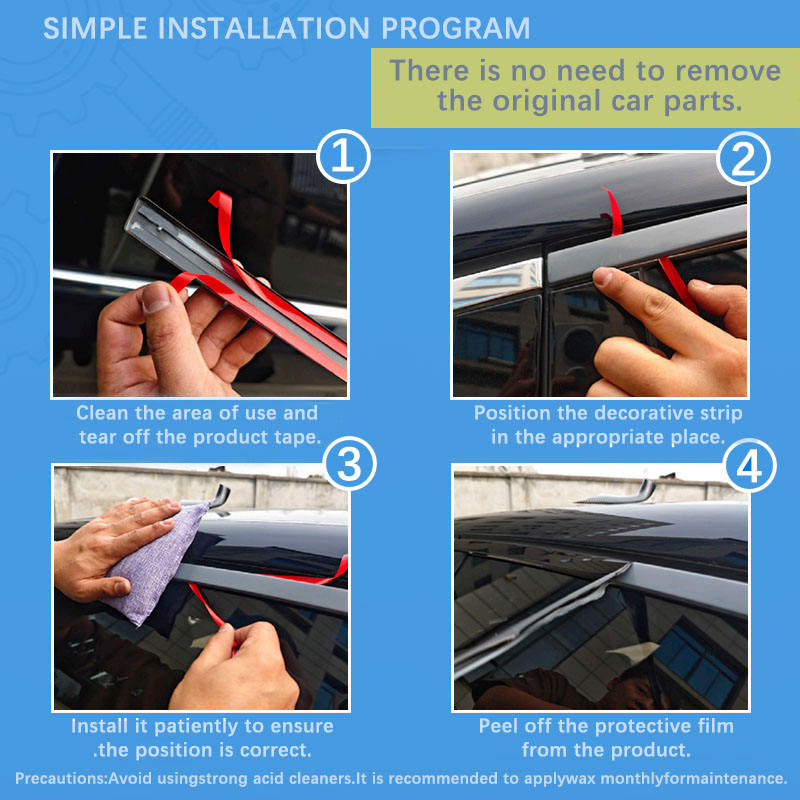 SIMPLE INSTALLATION PROGRAM

There is no need to remove the original car parts.

1

Clean the area of use and tear off the product tape.

2

Position the decorative strip in the appropriate place.

3

Install it patiently to ensure .the position is correct.

4

Peel off the protective film from the product.

Precautions:Avoid usingstrong acid cleaners.It is recommended to applywax monthlyformaintenance.