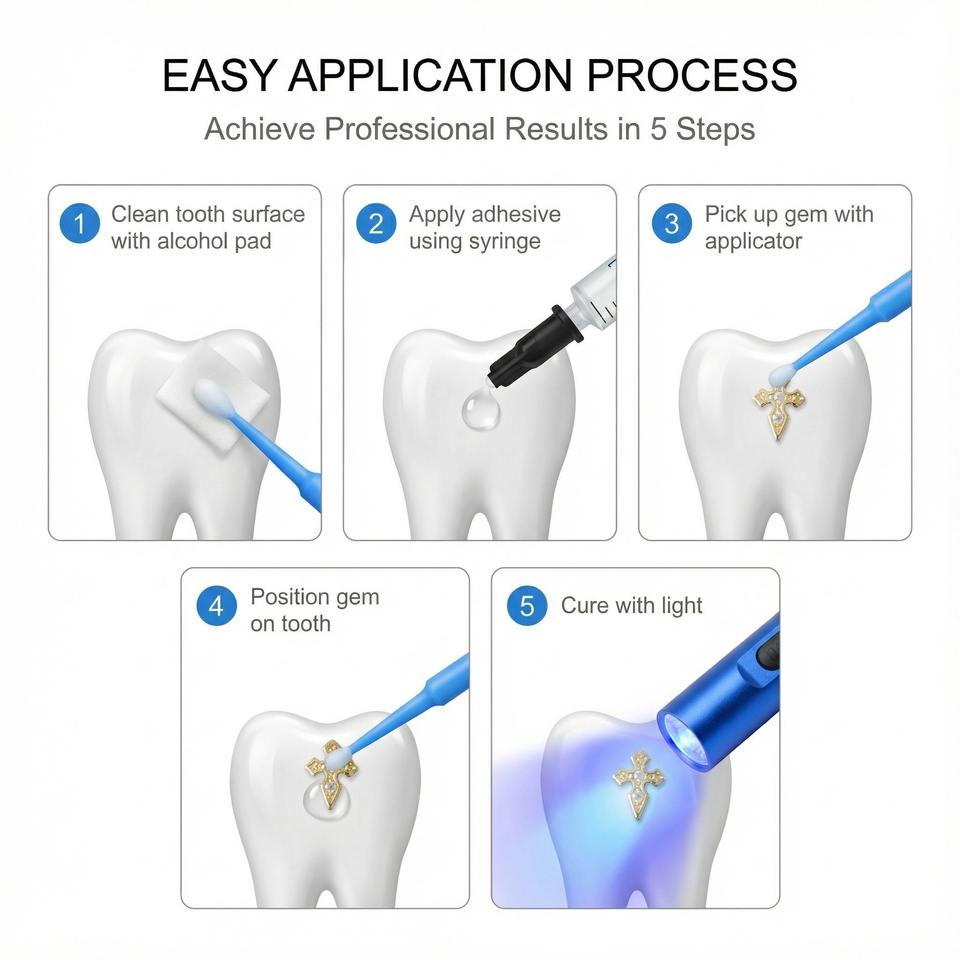 EASY APPLICATION PROCESS

Achieve Professional Results in 5 Steps

1 Clean tooth surface with alcohol pad

2 Apply adhesive using syringe

3 Pick up gem with applicator

4 Position gem on tooth

5 Cure with light