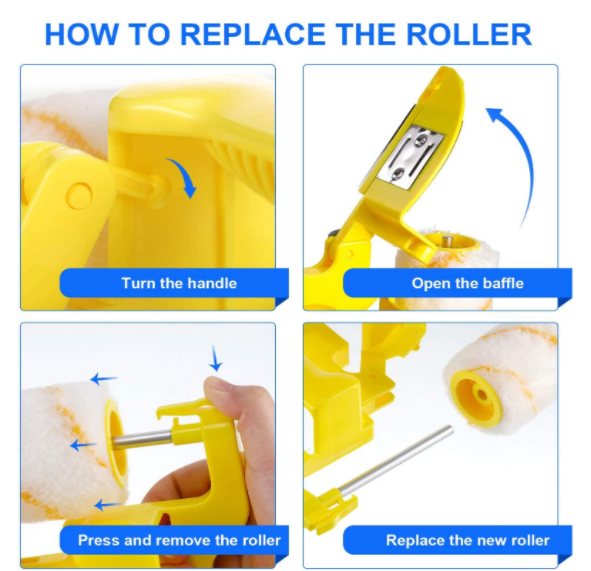 HOW TO REPLACE THE ROLLER

Turn the handle

Open the baffle

Press and remove the roller

Replace the new roller