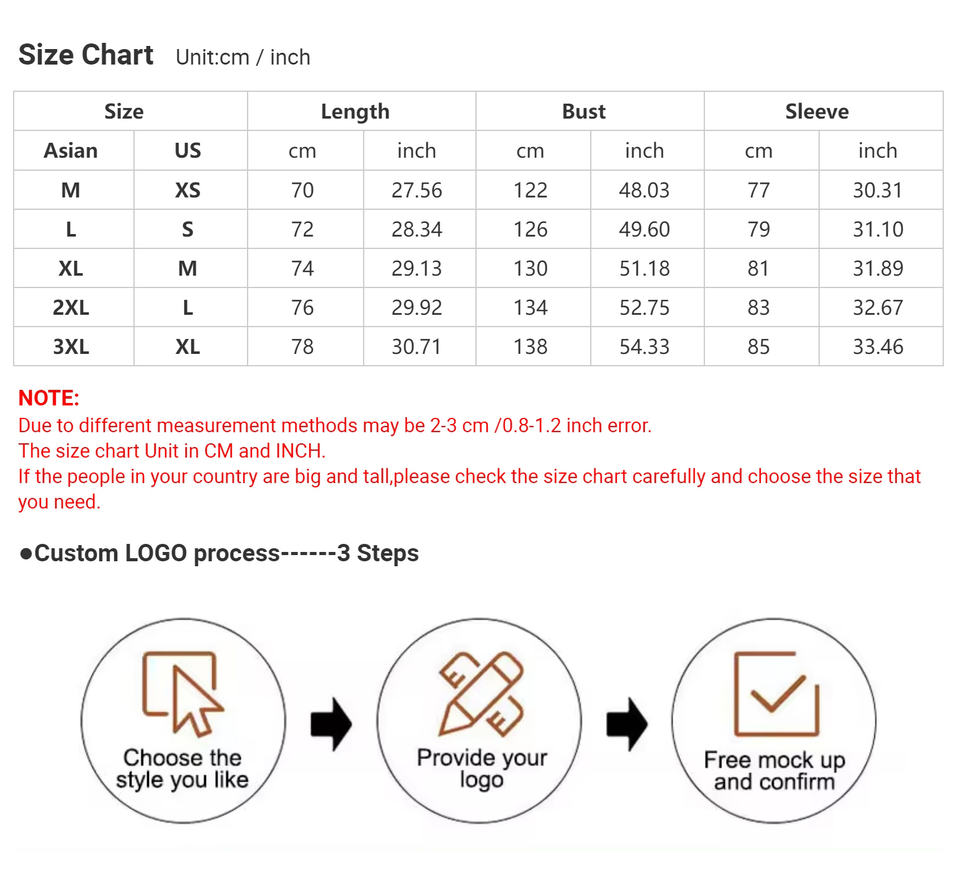 Size Chart Unit:cm / inch

| Size | | Length | | Bust | | Sleeve | |
|---|---|---|---|---|---|---|---|
| Asian | US | cm | inch | cm | inch | cm | inch |
| M | XS | 70 | 27.56 | 122 | 48.03 | 77 | 30.31 |
| L | S | 72 | 28.34 | 126 | 49.60 | 79 | 31.10 |
| XL | M | 74 | 29.13 | 130 | 51.18 | 81 | 31.89 |
| 2XL | L | 76 | 29.92 | 134 | 52.75 | 83 | 32.67 |
| 3XL | XL | 78 | 30.71 | 138 | 54.33 | 85 | 33.46 |

NOTE:
Due to different measurement methods may be 2-3 cm /0.8-1.2 inch error.
The size chart Unit in CM and INCH.
If the people in your country are big and tall,please check the size chart carefully and choose the size that you need.

●Custom LOGO process------3 Steps

Choose the style you like

Provide your logo

Free mock up and confirm