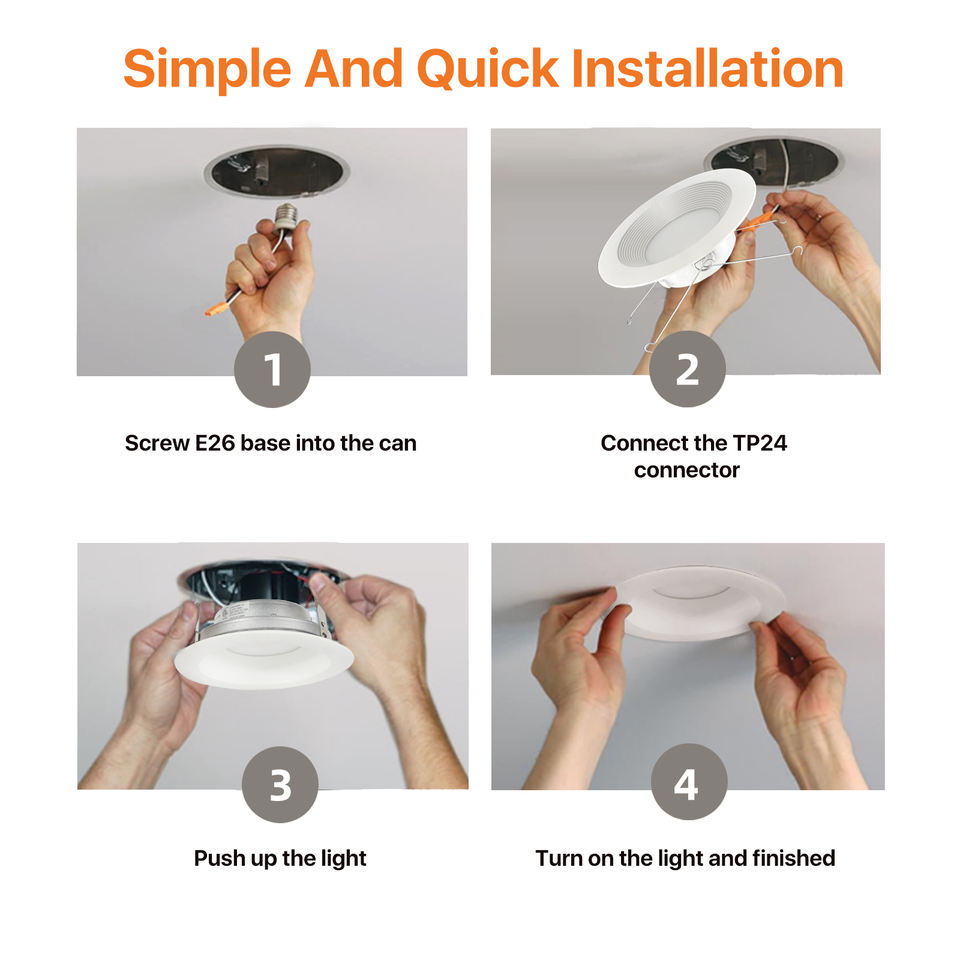 Simple And Quick Installation

1

Screw E26 base into the can

2

Connect the TP24 connector

3

Push up the light

4

Turn on the light and finished