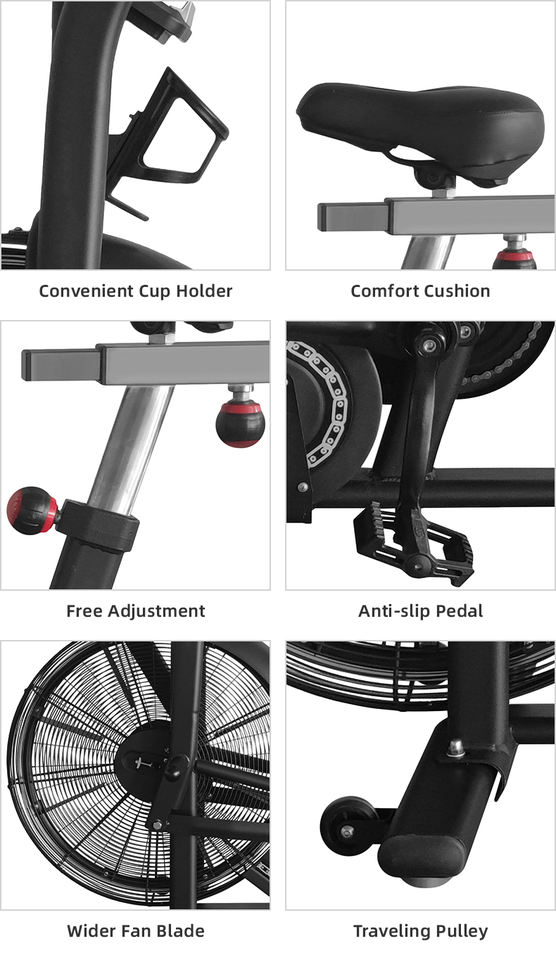 Convenient Cup Holder

Comfort Cushion

Free Adjustment

Anti-slip Pedal

Wider Fan Blade

Traveling Pulley