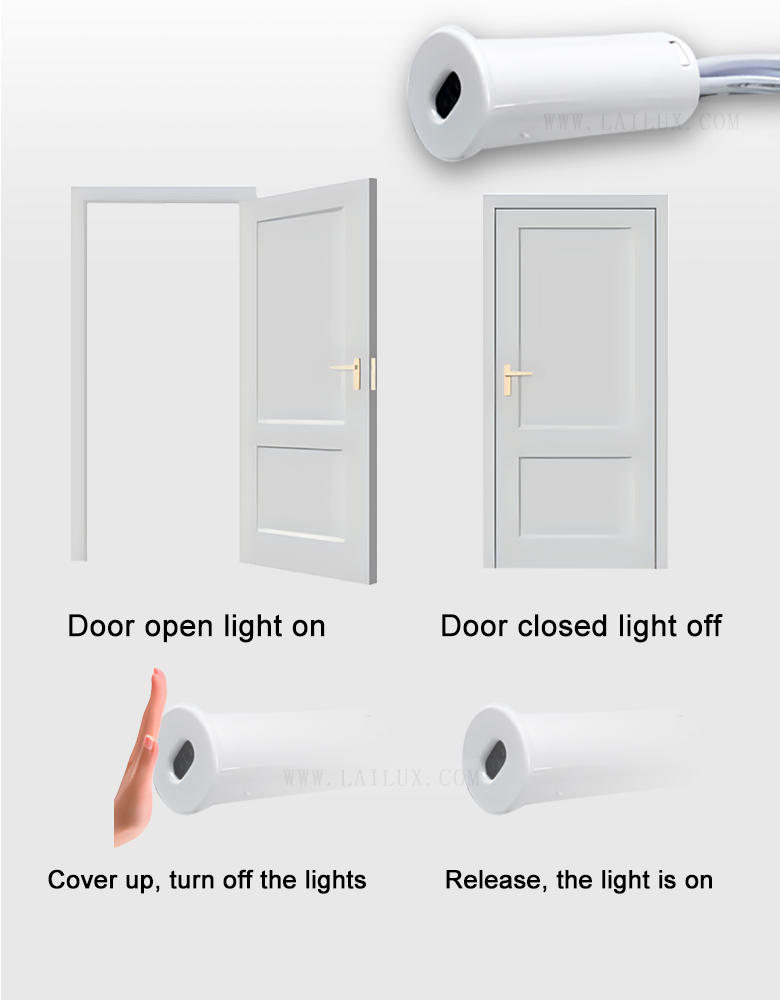 WWW.LAILUX.COM

Door open light on

Door closed light off

WWW.LAILUX.COM

Cover up, turn off the lights

Release, the light is on