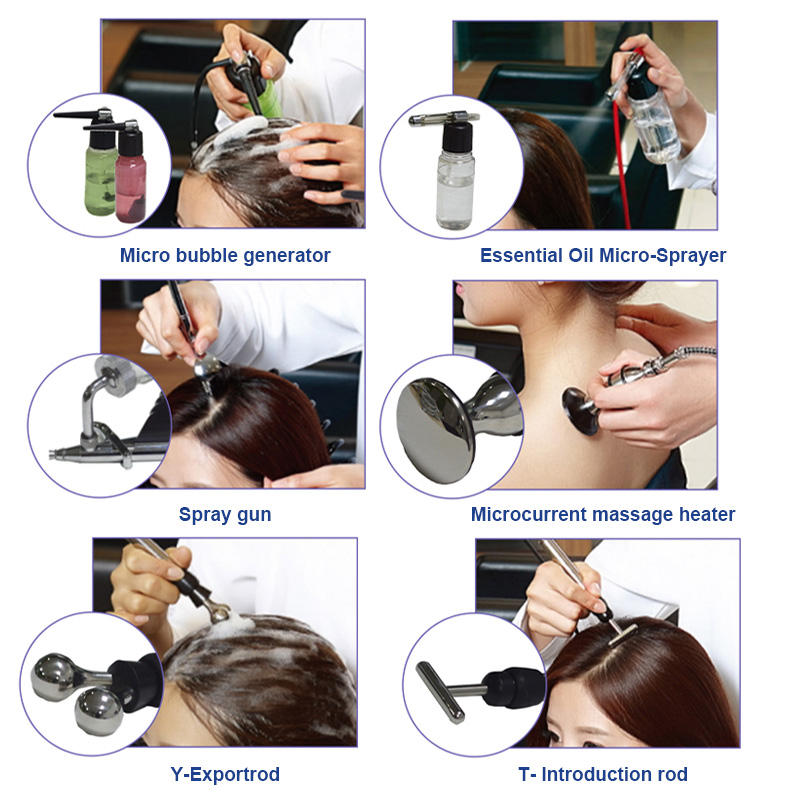 Micro bubble generator

Essential Oil Micro-Sprayer

Spray gun

Microcurrent massage heater

Y-Exportrod

T- Introduction rod