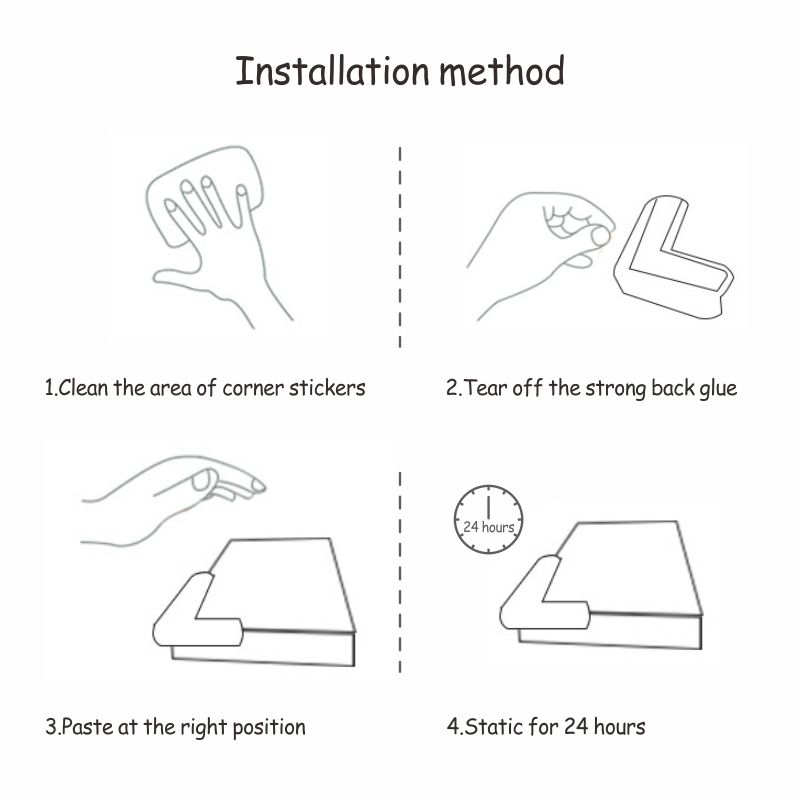 Installation method

1.Clean the area of corner stickers

2.Tear off the strong back glue

3.Paste at the right position

24 hours

4.Static for 24 hours