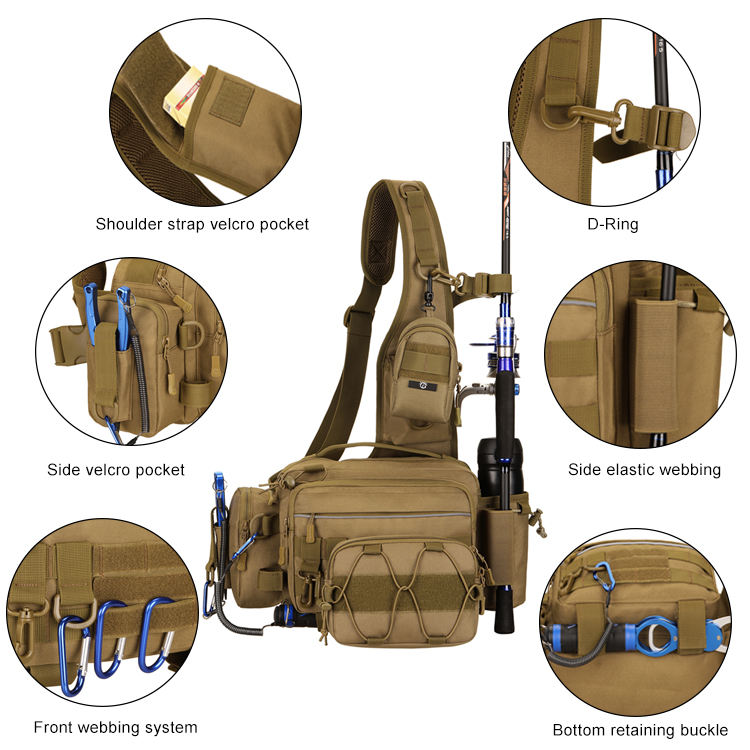 Shoulder strap velcro pocket

D-Ring

Side velcro pocket

Side elastic webbing

Front webbing system

Bottom retaining buckle