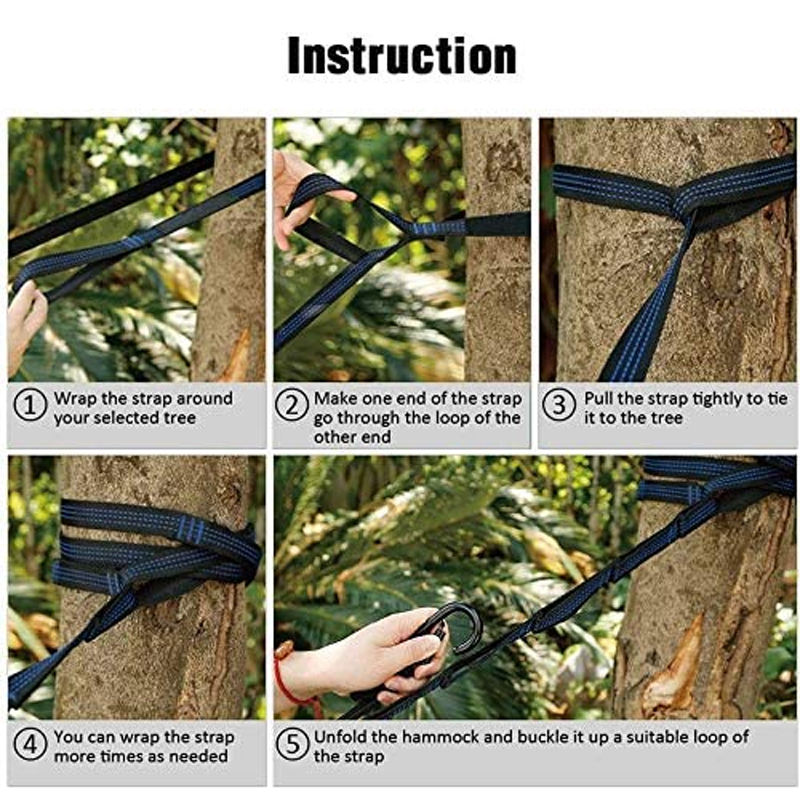 Instruction

① Wrap the strap around your selected tree

② Make one end of the strap go through the loop of the other end

③ Pull the strap tightly to tie it to the tree

④ You can wrap the strap more times as needed

⑤ Unfold the hammock and buckle it up a suitable loop of the strap