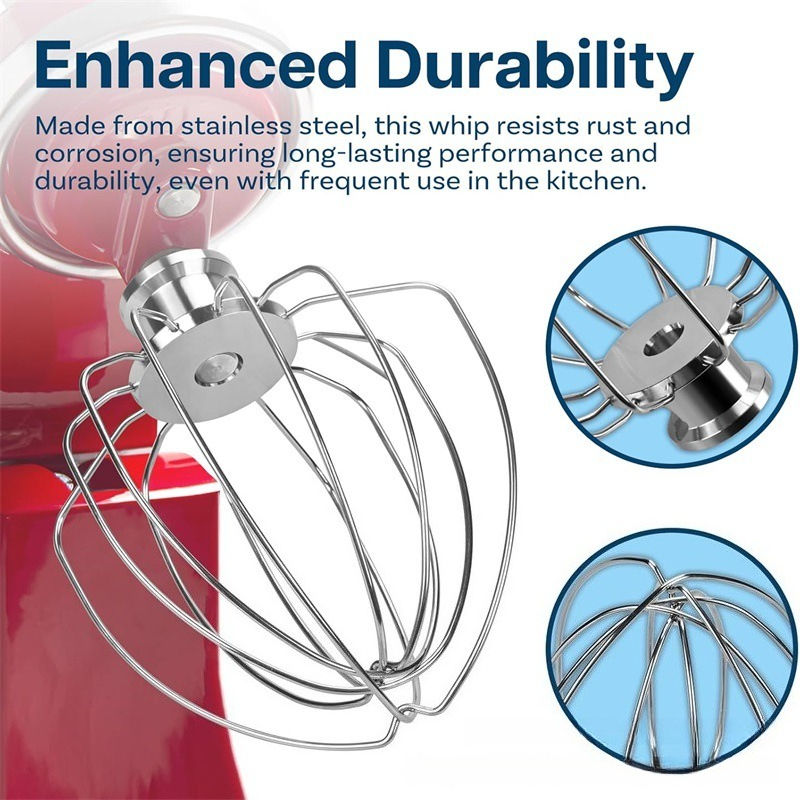 Enhanced Durability

Made from stainless steel, this whip resists rust and corrosion, ensuring long-lasting performance and durability, even with frequent use in the kitchen.