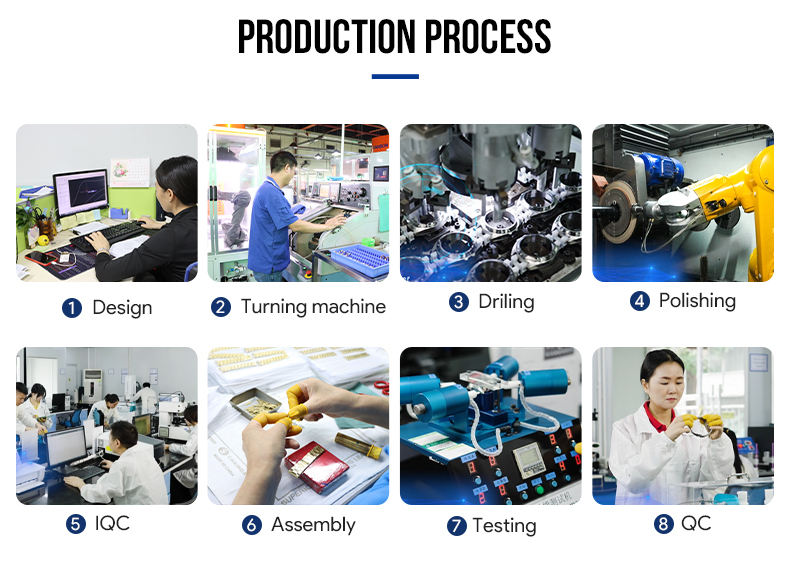 PRODUCTION PROCESS

1 Design

2 Turning machine

3 Driling

4 Polishing

5 IQC

6 Assembly

7 Testing

8 QC