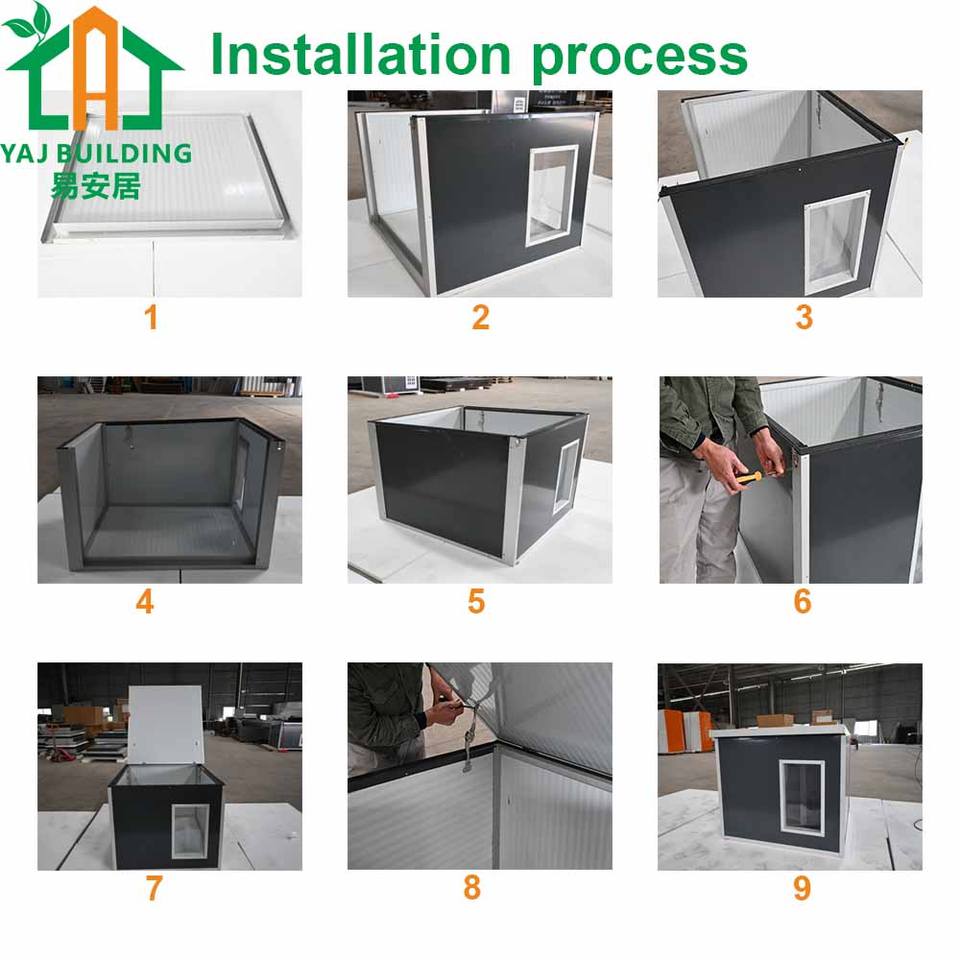 YAJ BUILDING
易安居

Installation process

1

2

3

4

5

6

7

8

9