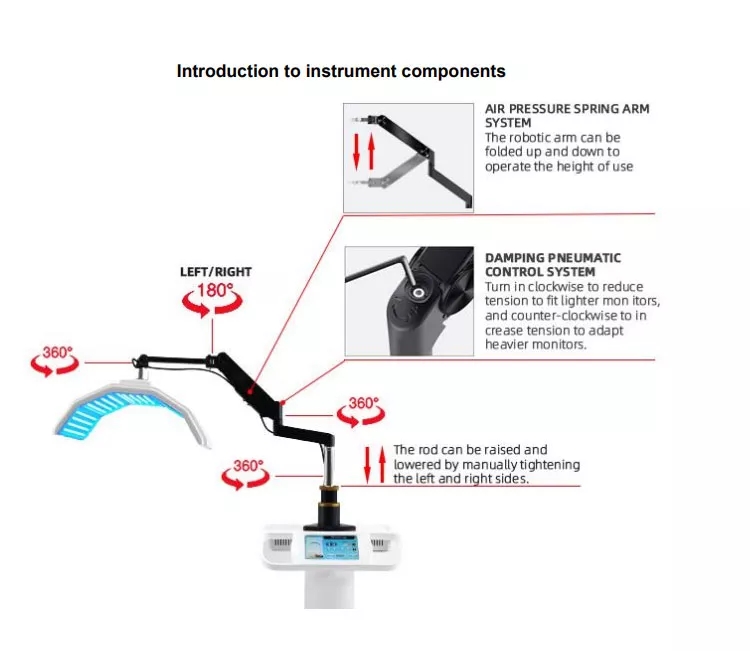 Introduction to instrument components

AIR PRESSURE SPRING ARM SYSTEM
The robotic arm can be folded up and down to operate the height of use

DAMPING PNEUMATIC CONTROL SYSTEM
Turn in clockwise to reduce tension to fit lighter mon itors, and counter-clockwise to in crease tension to adapt heavier monitors.

LEFT/RIGHT
180°

360°

360°

360°

The rod can be raised and lowered by manually tightening the left and right sides.