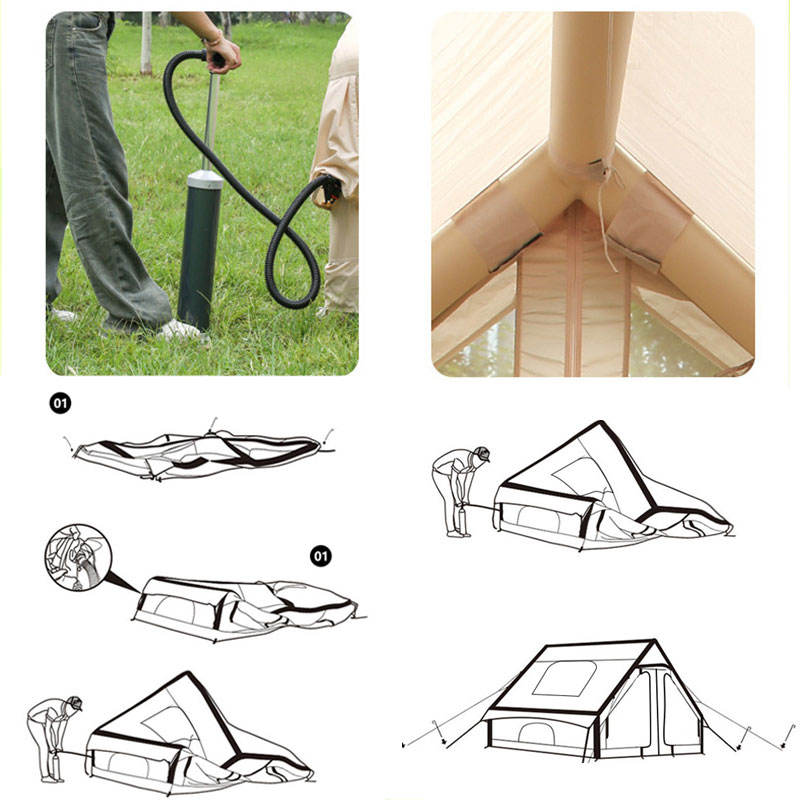 01

01