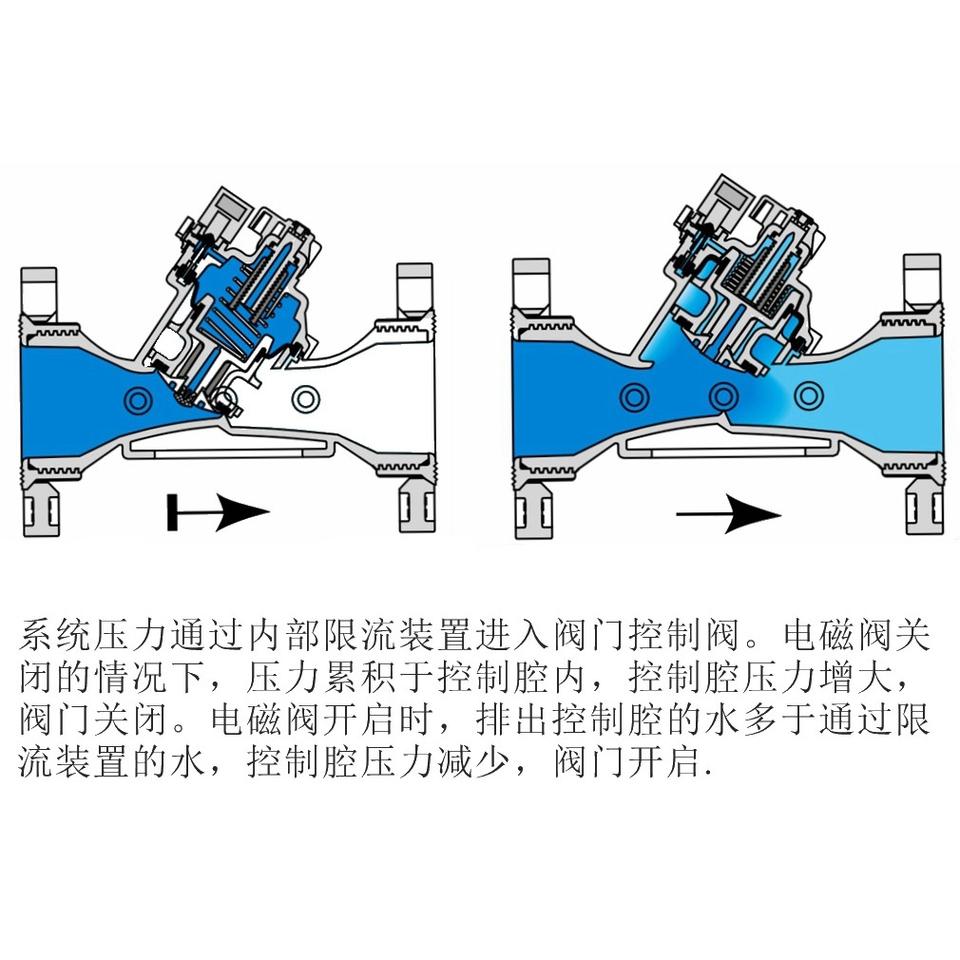 系统压力通过内部限流装置进入阀门控制阀。电磁阀关闭的情况下，压力累积于控制腔内，控制腔压力增大，阀门关闭。电磁阀开启时，排出控制腔的水多于通过限流装置的水，控制腔压力减少，阀门开启.