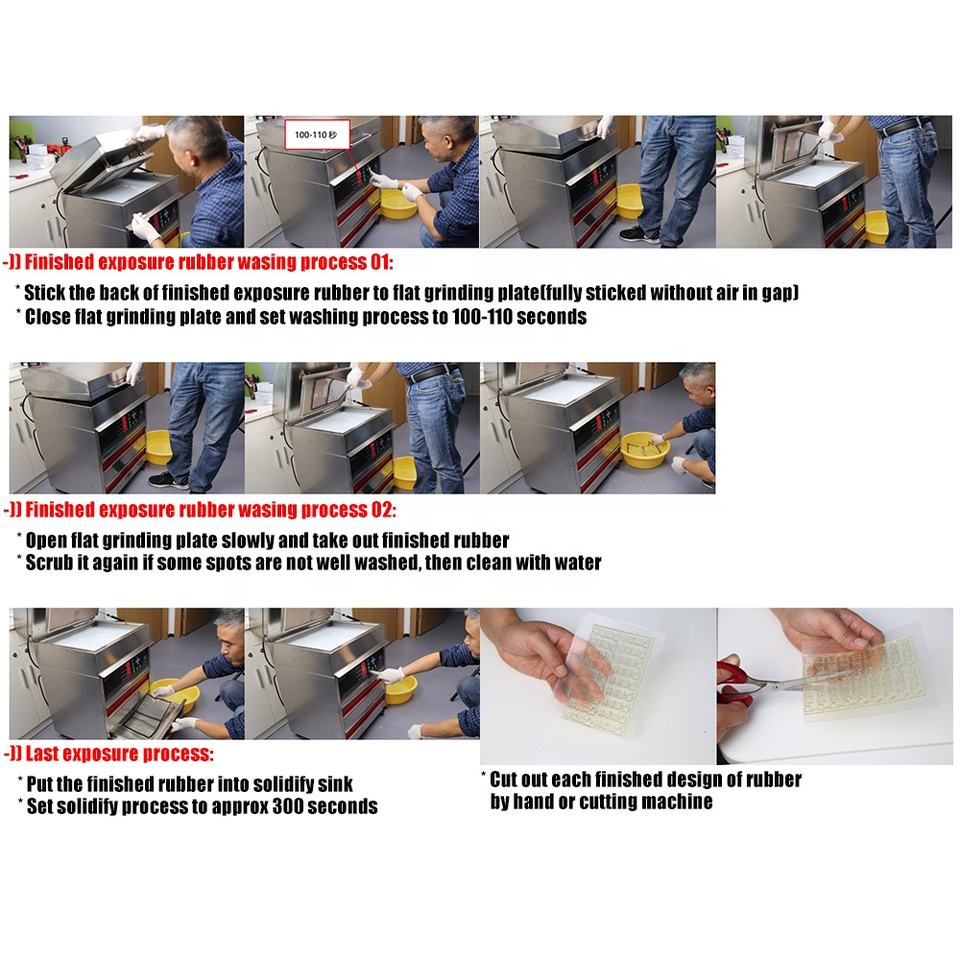 100-110 秒

-)) Finished exposure rubber wasing process 01:

* Stick the back of finished exposure rubber to flat grinding plate(fully sticked without air in gap)
* Close flat grinding plate and set washing process to 100-110 seconds

-)) Finished exposure rubber wasing process 02:

* Open flat grinding plate slowly and take out finished rubber
* Scrub it again if some spots are not well washed, then clean with water

-)) Last exposure process:

* Put the finished rubber into solidify sink
* Set solidify process to approx 300 seconds

* Cut out each finished design of rubber by hand or cutting machine