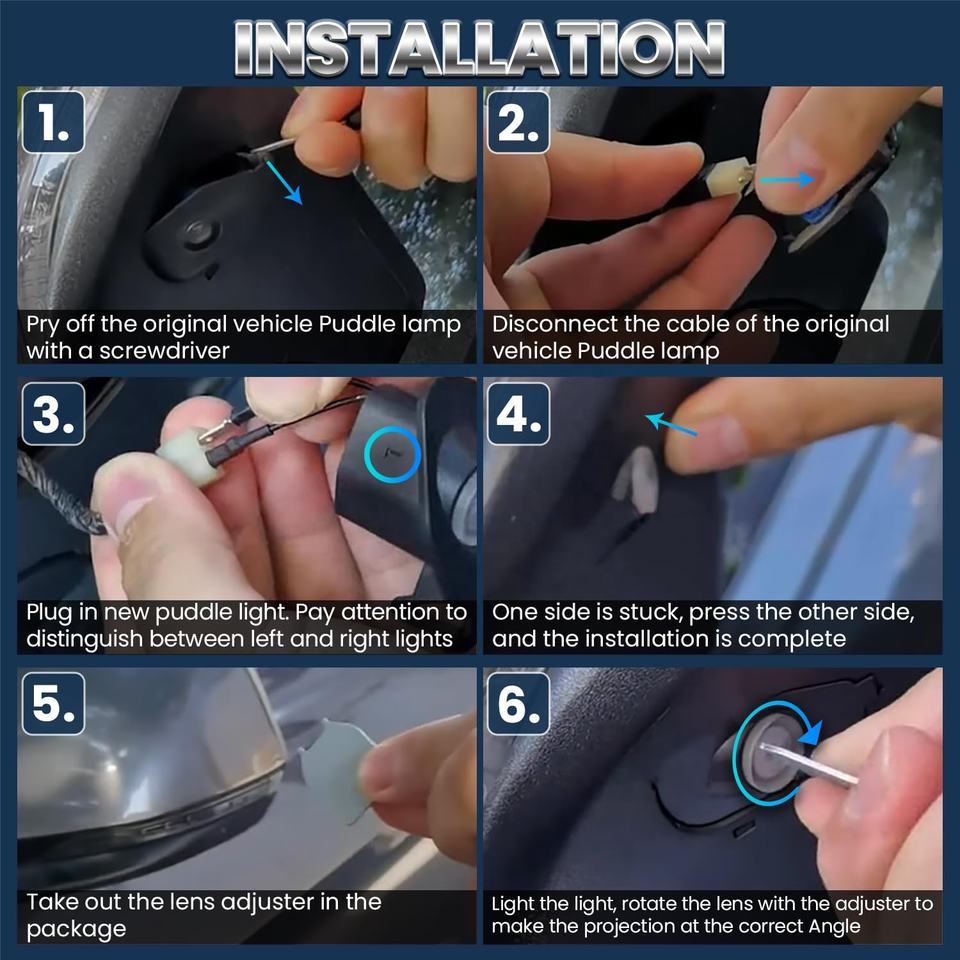 INSTALLATION

1.

Pry off the original vehicle Puddle lamp with a screwdriver

2.

Disconnect the cable of the original vehicle Puddle lamp

3.

Plug in new puddle light. Pay attention to distinguish between left and right lights

4.

One side is stuck, press the other side, and the installation is complete

5.

Take out the lens adjuster in the package

6.

Light the light, rotate the lens with the adjuster to make the projection at the correct Angle