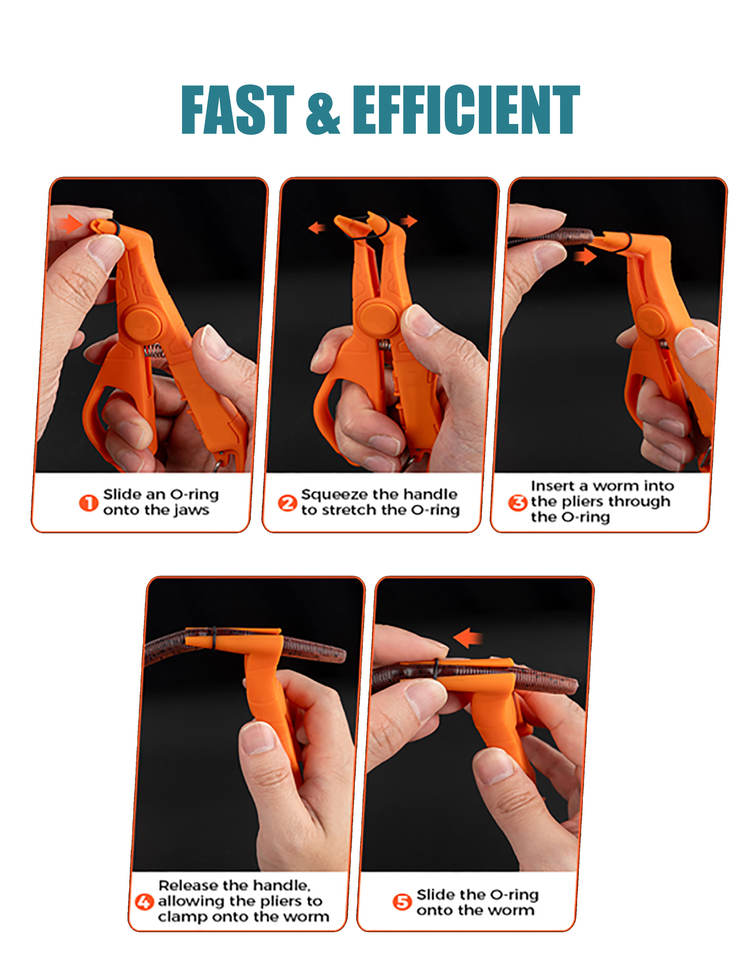 FAST & EFFICIENT

1 Slide an O-ring onto the jaws

2 Squeeze the handle to stretch the O-ring

3 Insert a worm into the pliers through the O-ring

4 Release the handle, allowing the pliers to clamp onto the worm

5 Slide the O-ring onto the worm