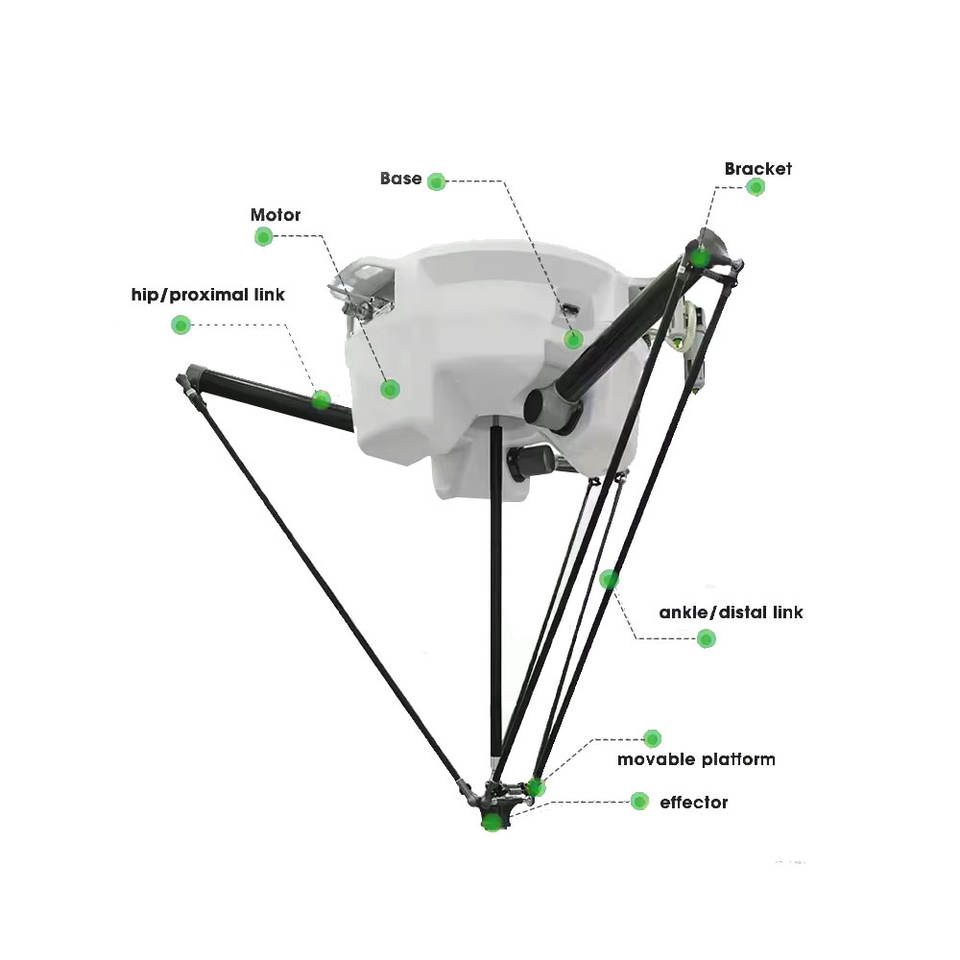 Base

Bracket

Motor

hip/proximal link

ankle/distal link

movable platform

effector