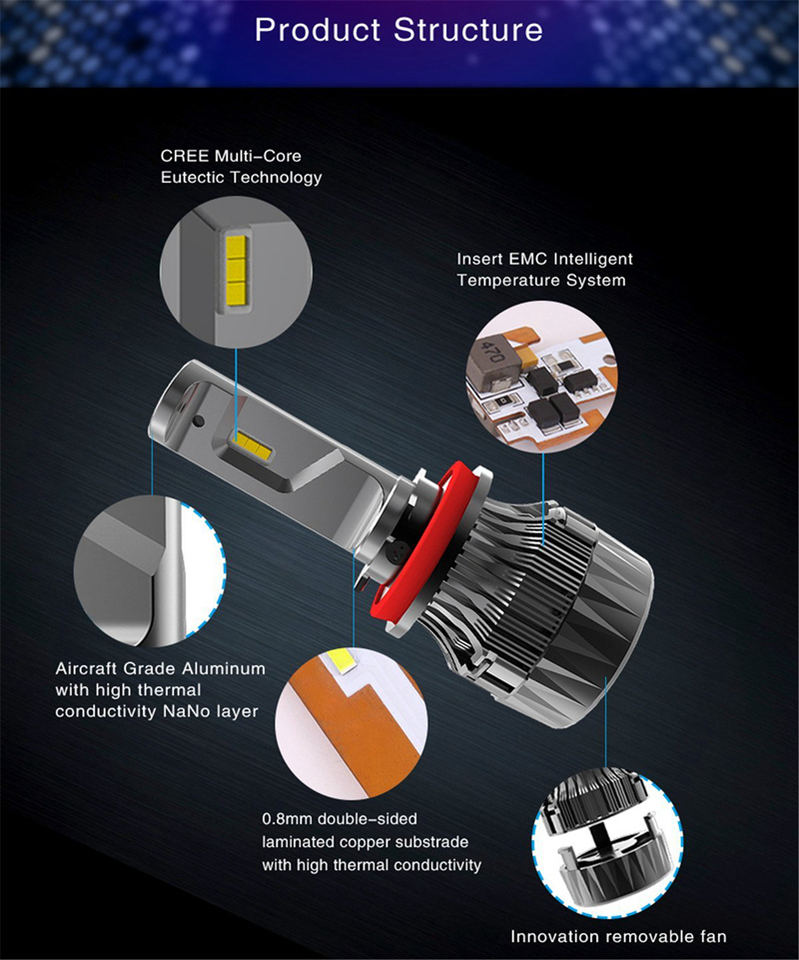 Product Structure

CREE Multi-Core Eutectic Technology

Insert EMC Intelligent Temperature System

470

Aircraft Grade Aluminum with high thermal conductivity NaNo layer

0.8mm double-sided laminated copper substrade with high thermal conductivity

Innovation removable fan