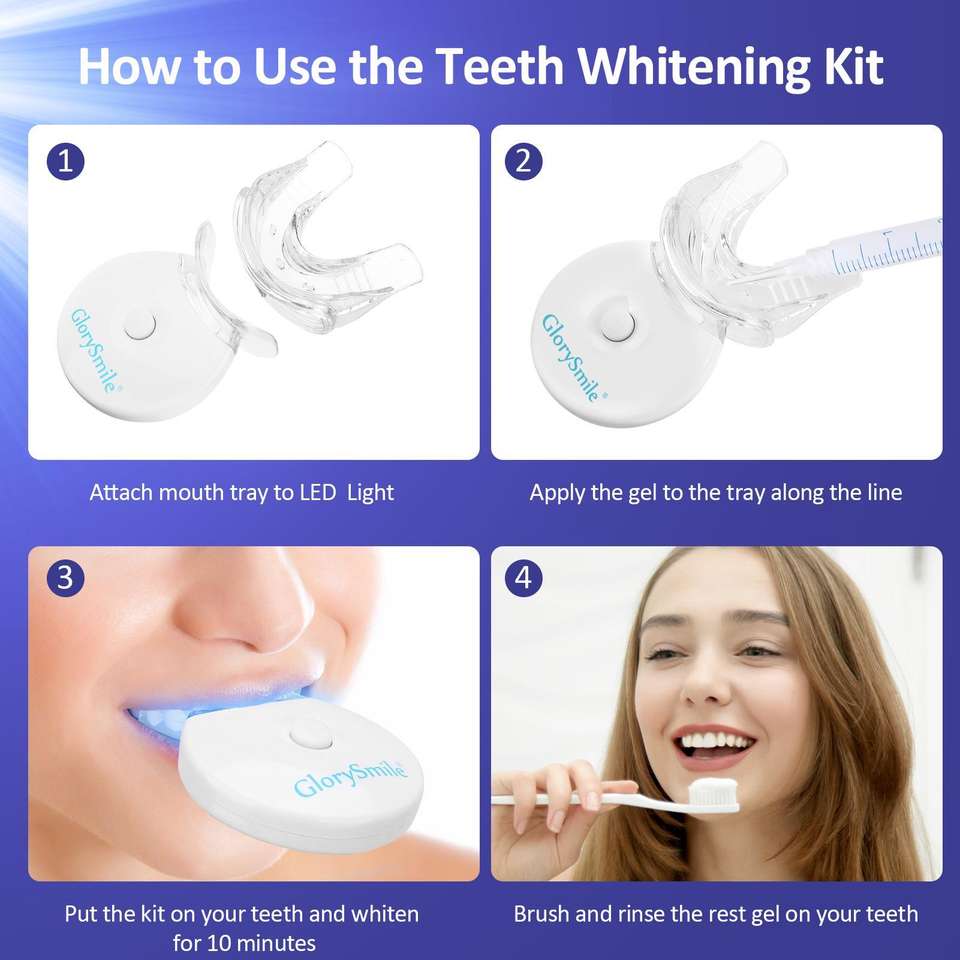 How to Use the Teeth Whitening Kit

1

GlorySmile®

Attach mouth tray to LED Light

2

GlorySmile®

Apply the gel to the tray along the line

3

GlorySmile®

Put the kit on your teeth and whiten for 10 minutes

4

Brush and rinse the rest gel on your teeth