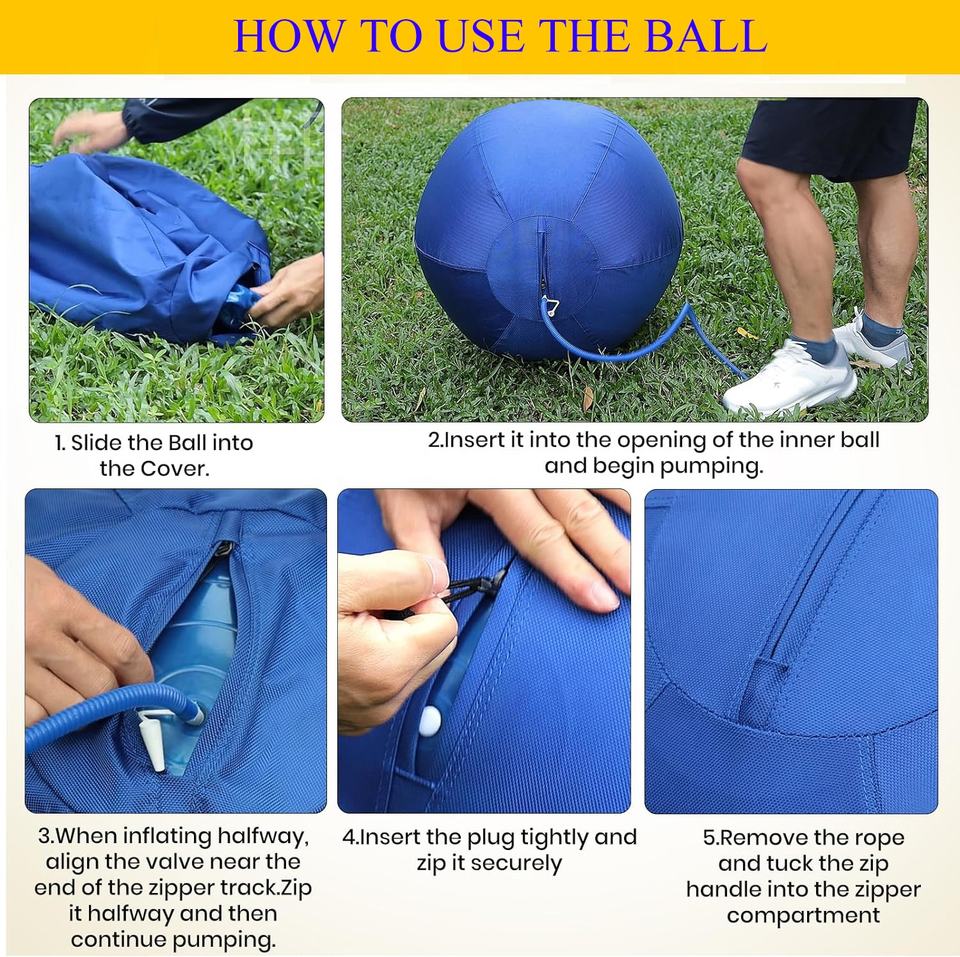 HOW TO USE THE BALL

1. Slide the Ball into the Cover.

2.Insert it into the opening of the inner ball and begin pumping.

3.When inflating halfway, align the valve near the end of the zipper track.Zip it halfway and then continue pumping.

4.Insert the plug tightly and zip it securely

5.Remove the rope and tuck the zip handle into the zipper compartment