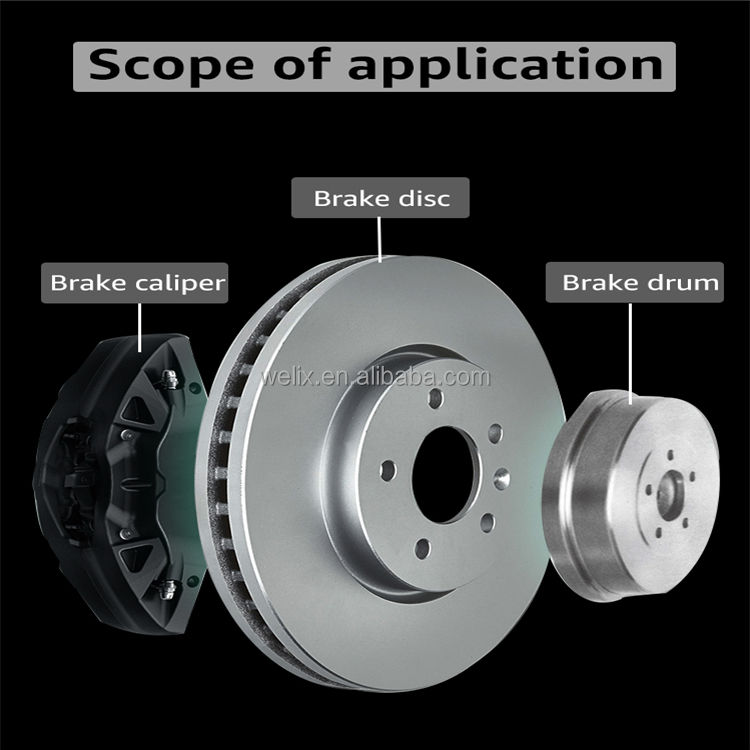 Scope of application

Brake disc

Brake caliper

Brake drum

welix.en.alibaba.com