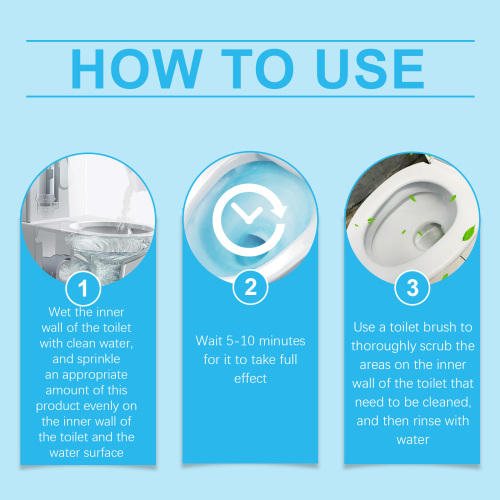 HOW TO USE

1
Wet the inner wall of the toilet with clean water, and sprinkle an appropriate amount of this product evenly on the inner wall of the toilet and the water surface

2
Wait 5-10 minutes for it to take full effect

3
Use a toilet brush to thoroughly scrub the areas on the inner wall of the toilet that need to be cleaned, and then rinse with water