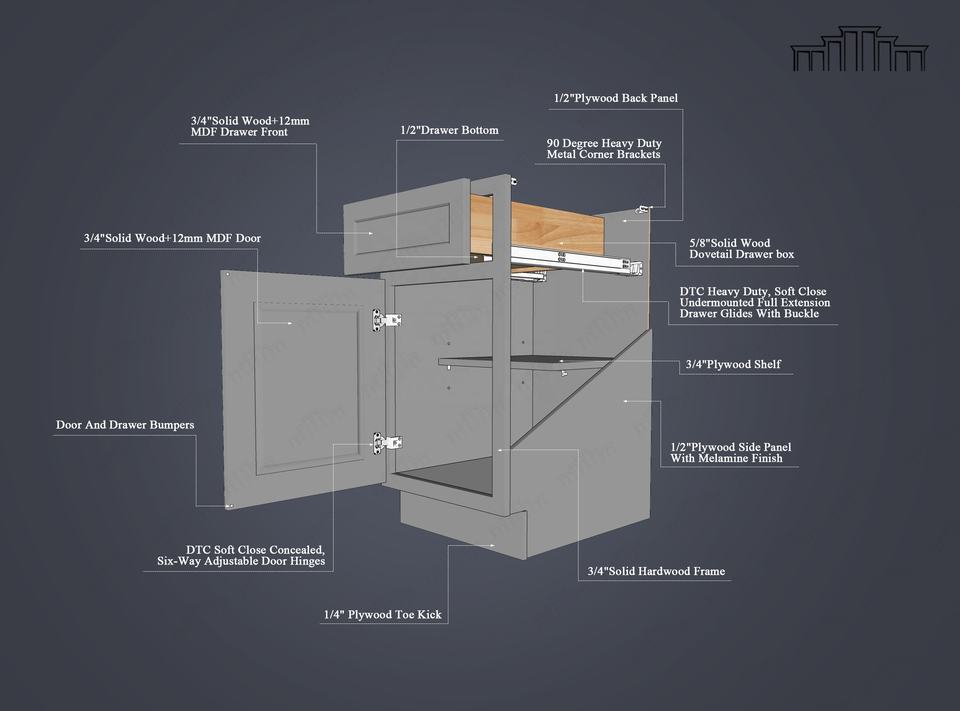 1/2"Plywood Back Panel

3/4"Solid Wood+12mm MDF Drawer Front

1/2"Drawer Bottom

90 Degree Heavy Duty Metal Corner Brackets

3/4"Solid Wood+12mm MDF Door

5/8"Solid Wood Dovetail Drawer box

DTC Heavy Duty, Soft Close Undermounted Full Extension Drawer Glides With Buckle

3/4"Plywood Shelf

Door And Drawer Bumpers

1/2"Plywood Side Panel With Melamine Finish

DTC Soft Close Concealed, Six-Way Adjustable Door Hinges

3/4"Solid Hardwood Frame

1/4" Plywood Toe Kick