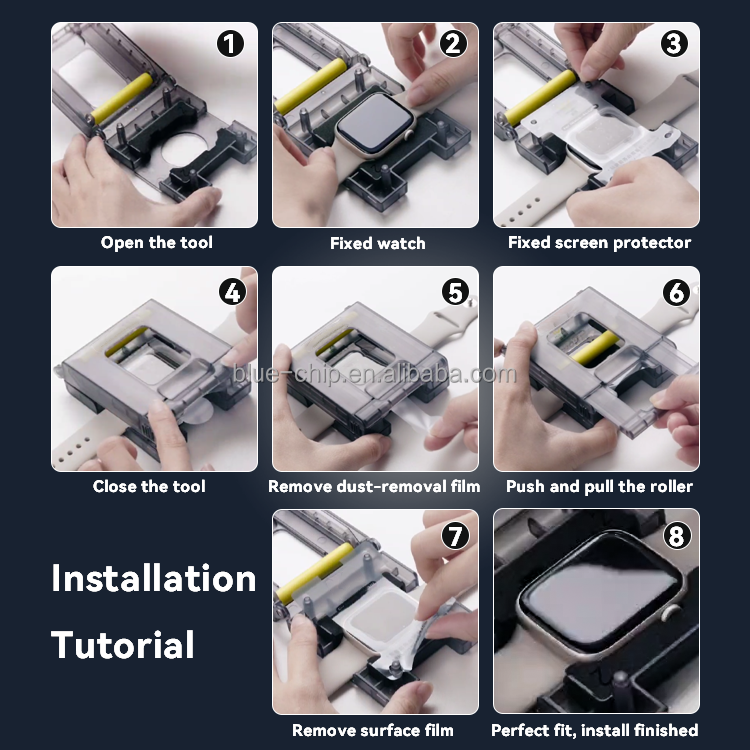 1
Open the tool

2
Fixed watch

3
Fixed screen protector

4
Close the tool

5
Remove dust-removal film

6
Push and pull the roller

blue-chip.en.alibaba.com

Installation Tutorial

7
Remove surface film

8
Perfect fit, install finished