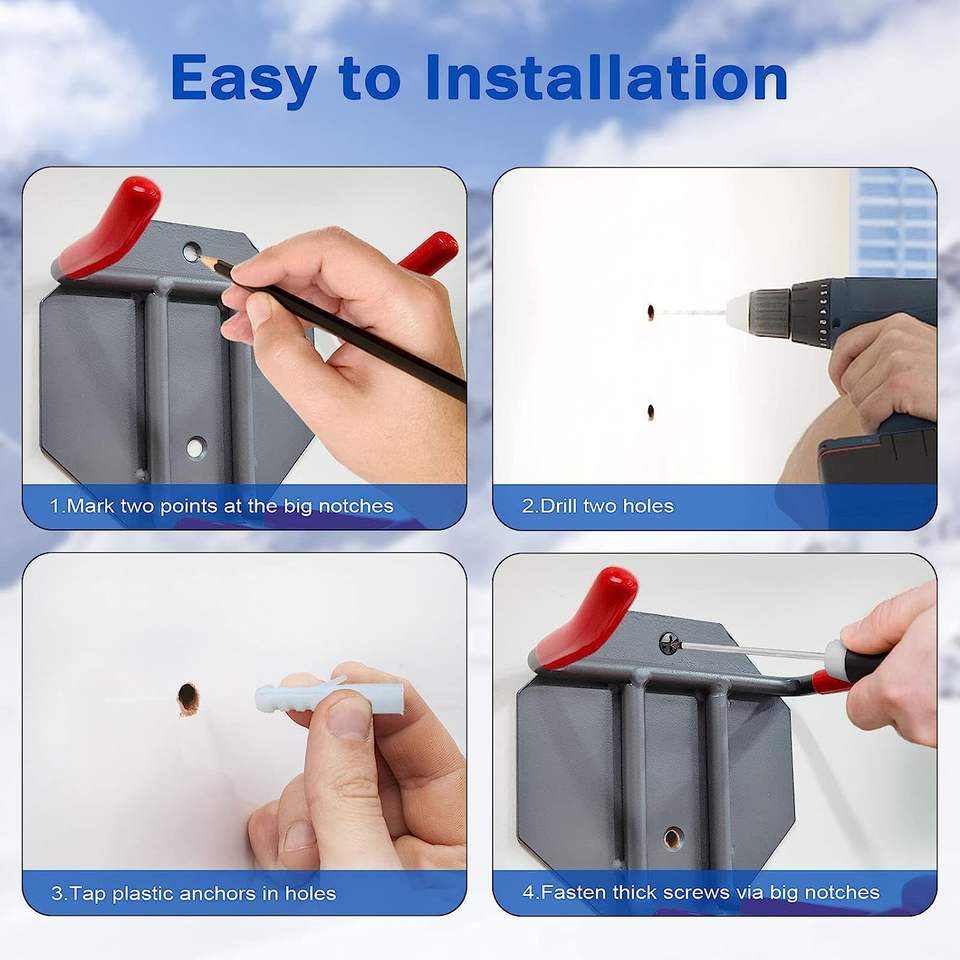 Easy to Installation

1.Mark two points at the big notches

2.Drill two holes

3.Tap plastic anchors in holes

4.Fasten thick screws via big notches