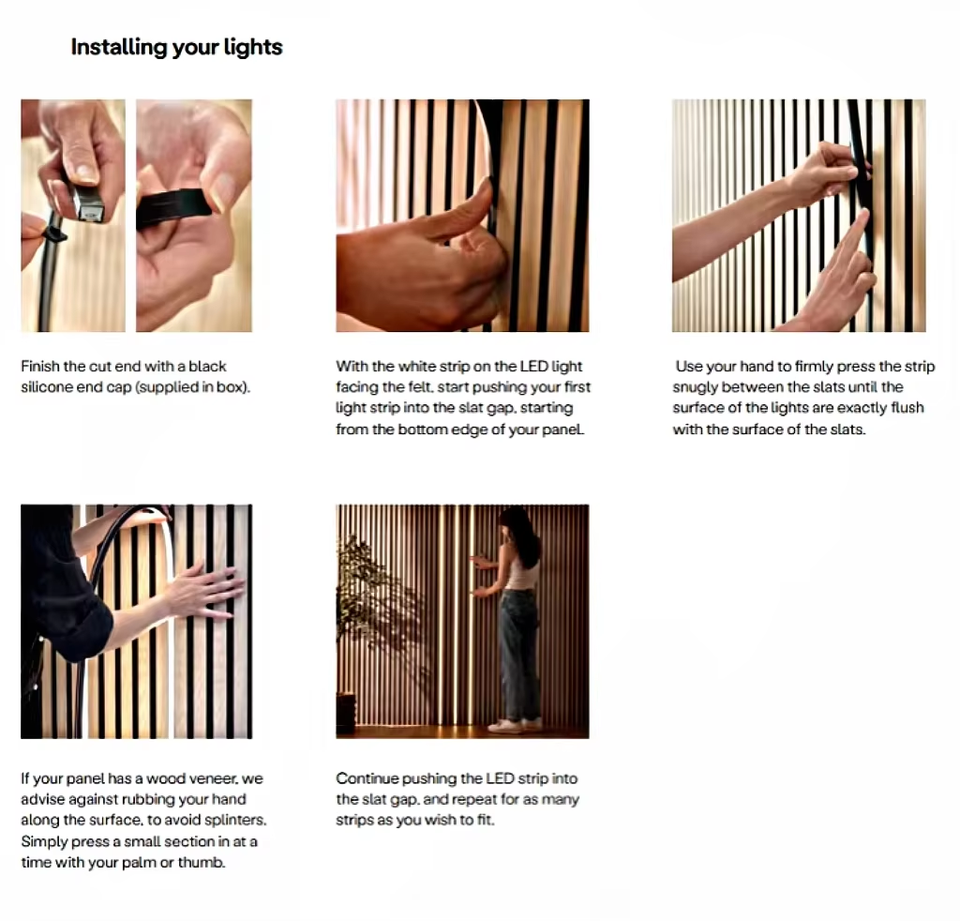 Installing your lights

Finish the cut end with a black silicone end cap (supplied in box).

With the white strip on the LED light facing the felt, start pushing your first light strip into the slat gap, starting from the bottom edge of your panel.

Use your hand to firmly press the strip snugly between the slats until the surface of the lights are exactly flush with the surface of the slats.

If your panel has a wood veneer, we advise against rubbing your hand along the surface, to avoid splinters. Simply press a small section in at a time with your palm or thumb.

Continue pushing the LED strip into the slat gap, and repeat for as many strips as you wish to fit.