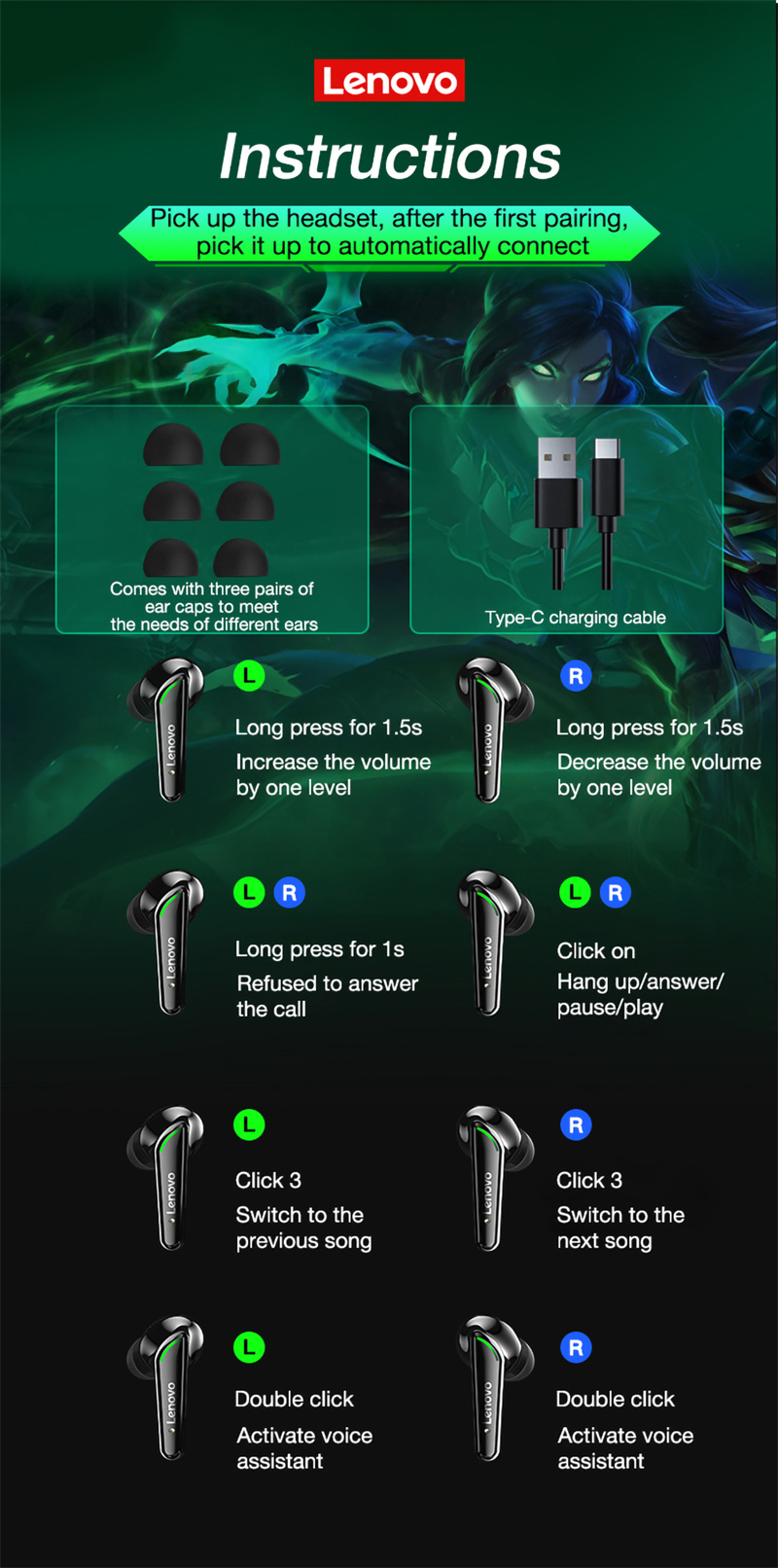 Lenovo

Instructions

Pick up the headset, after the first pairing, pick it up to automatically connect

Comes with three pairs of ear caps to meet the needs of different ears

Type-C charging cable

Lenovo

L

Long press for 1.5s

Increase the volume by one level

Lenovo

R

Long press for 1.5s

Decrease the volume by one level

Lenovo

L R

Long press for 1s

Refused to answer the call

Lenovo

L R

Click on

Hang up/answer/ pause/play

Lenovo

L

Click 3

Switch to the previous song

Lenovo

R

Click 3

Switch to the next song

Lenovo

L

Double click

Activate voice assistant

Lenovo

R

Double click

Activate voice assistant