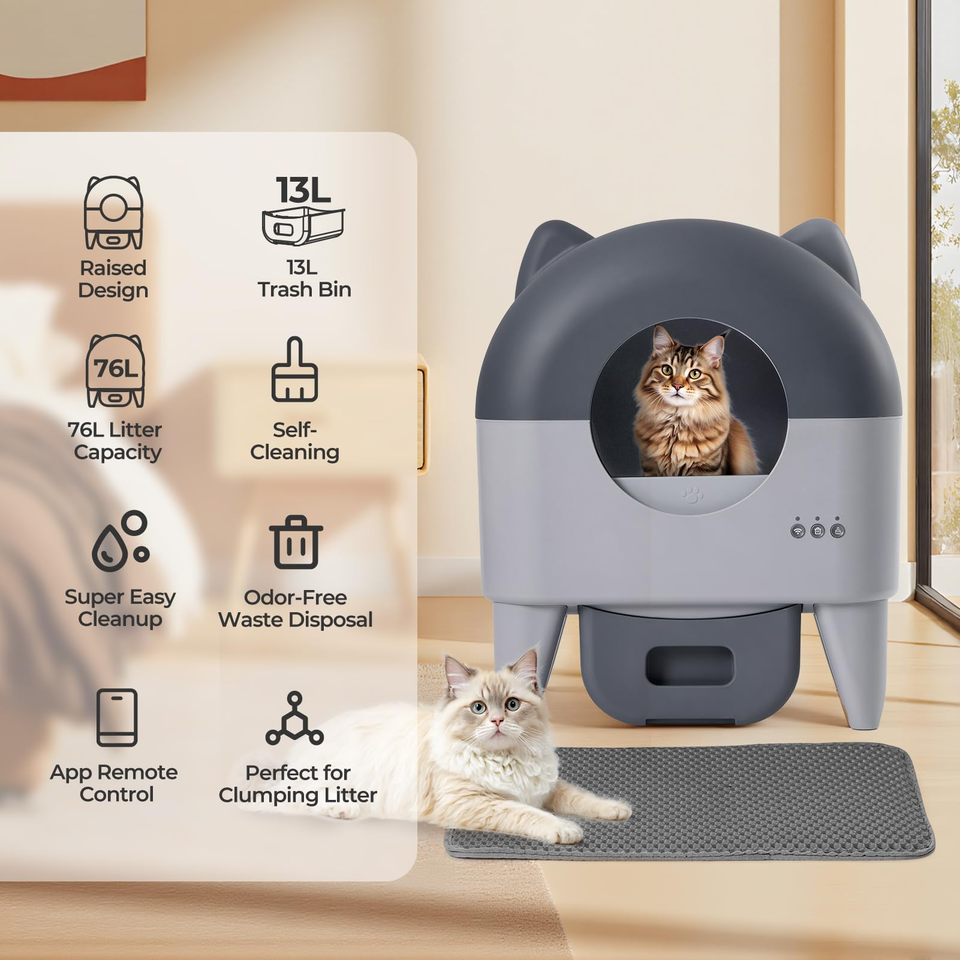 Raised Design

13L

13L Trash Bin

76L

76L Litter Capacity

Self-Cleaning

Super Easy Cleanup

Odor-Free Waste Disposal

App Remote Control

Perfect for Clumping Litter