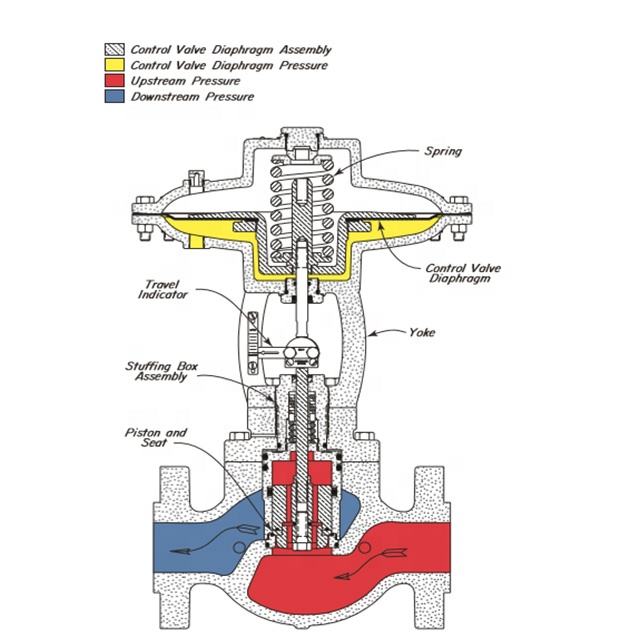 Control Valve Diaphragm Assembly
Control Valve Diaphragm Pressure
Upstream Pressure
Downstream Pressure

Spring

Control Valve Diaphragm

Travel Indicator

Yoke

Stuffing Box Assembly

Piston and Seat