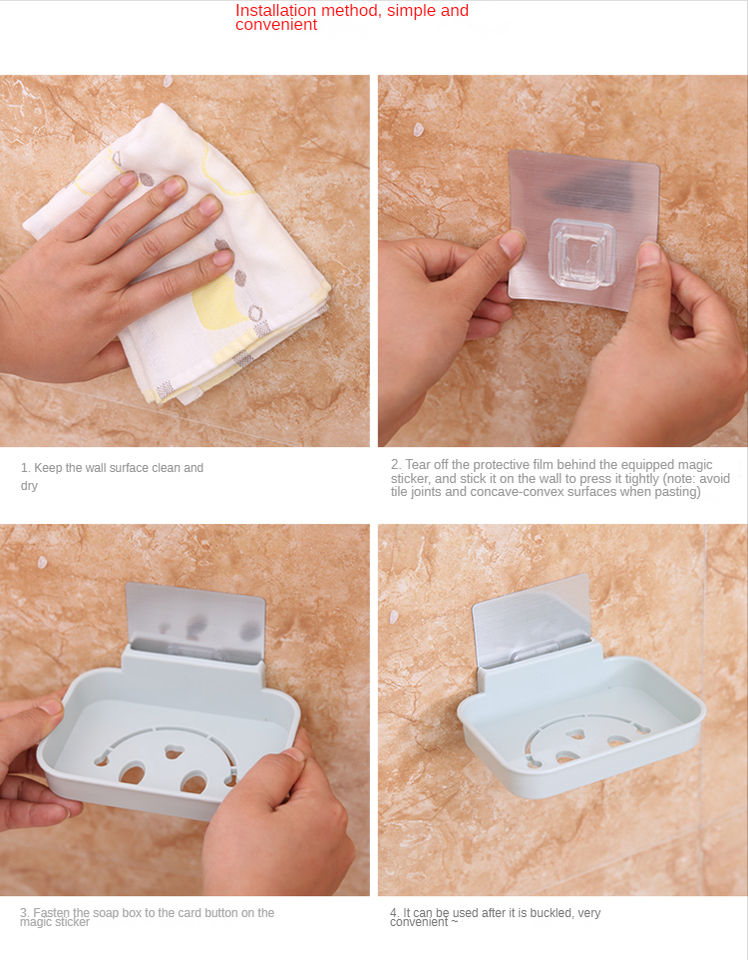 Installation method, simple and convenient

1. Keep the wall surface clean and dry

2. Tear off the protective film behind the equipped magic sticker, and stick it on the wall to press it tightly (note: avoid tile joints and concave-convex surfaces when pasting)

3. Fasten the soap box to the card button on the magic sticker

4. It can be used after it is buckled, very convenient ~