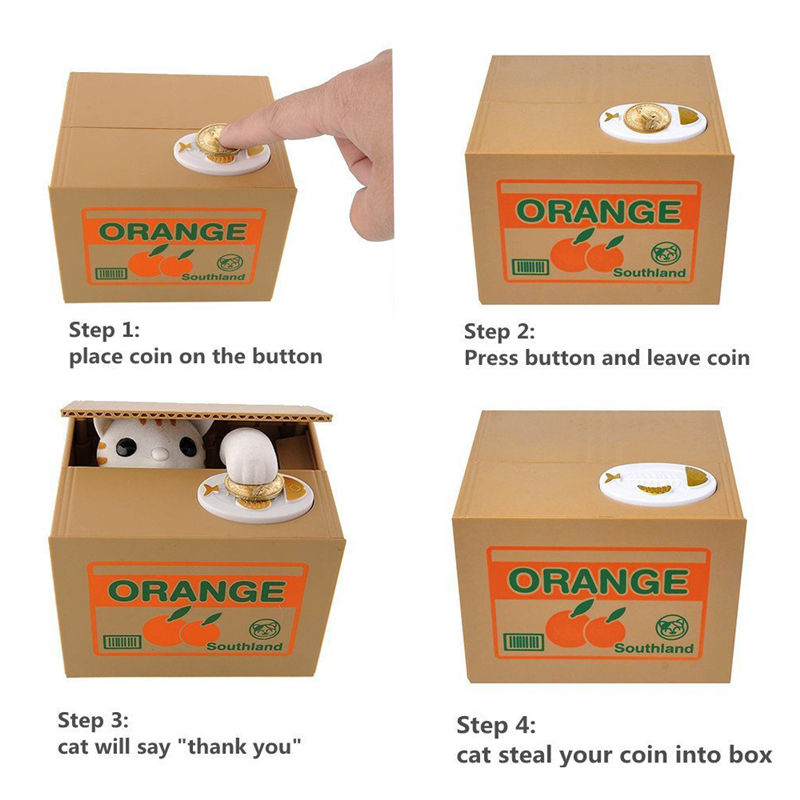 ORANGE

Southland

Step 1:
place coin on the button

ORANGE

Southland

Step 2:
Press button and leave coin

ORANGE

Southland

Step 3:
cat will say "thank you"

ORANGE

Southland

Step 4:
cat steal your coin into box